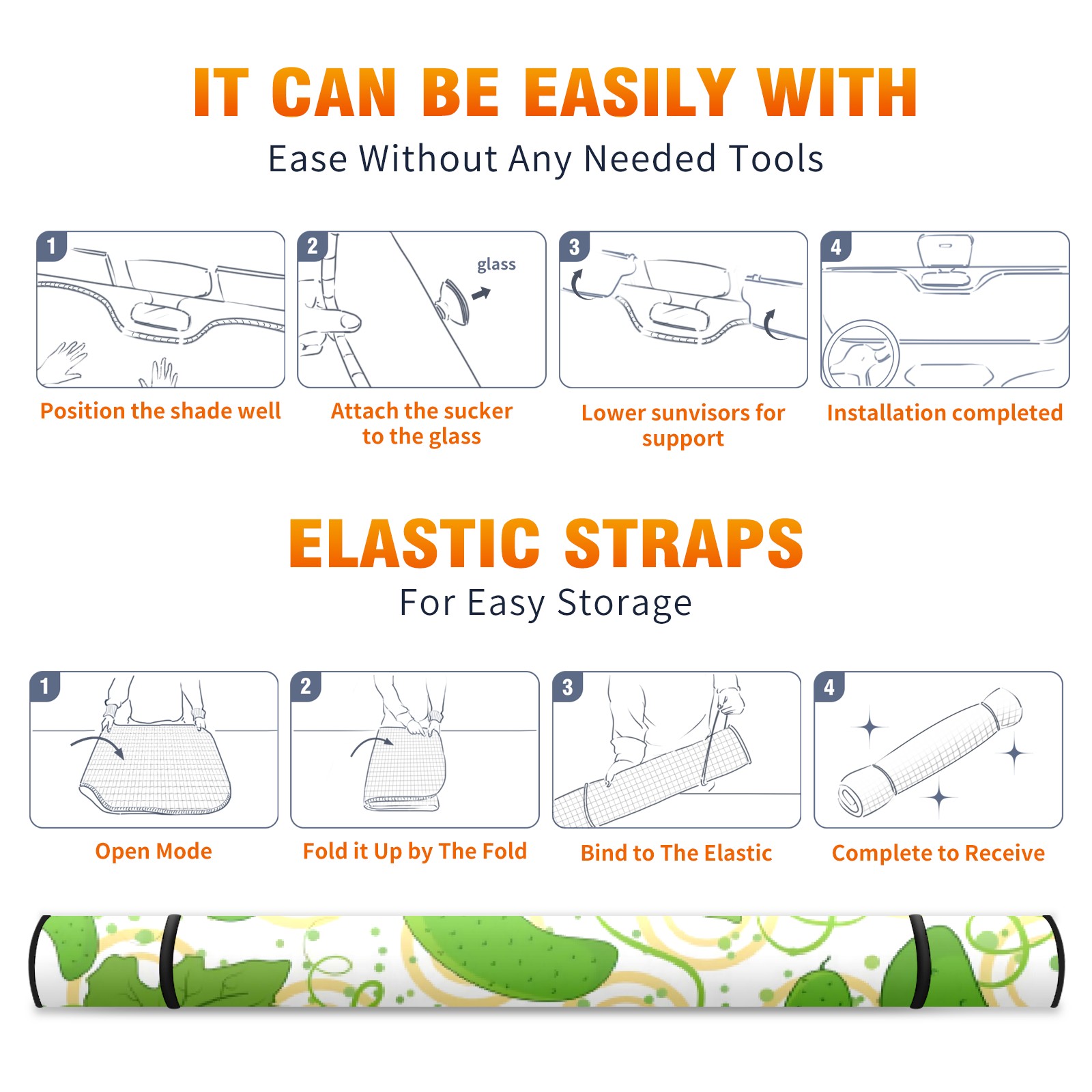 IT CAN BE EASILY WITH

Ease Without Any Needed Tools

1

Position the shade well

2

glass

Attach the sucker to the glass

3

Lower sunvisors for support

4

Installation completed

ELASTIC STRAPS

For Easy Storage

1

Open Mode

2

Fold it Up by The Fold

3

Bind to The Elastic

4

Complete to Receive