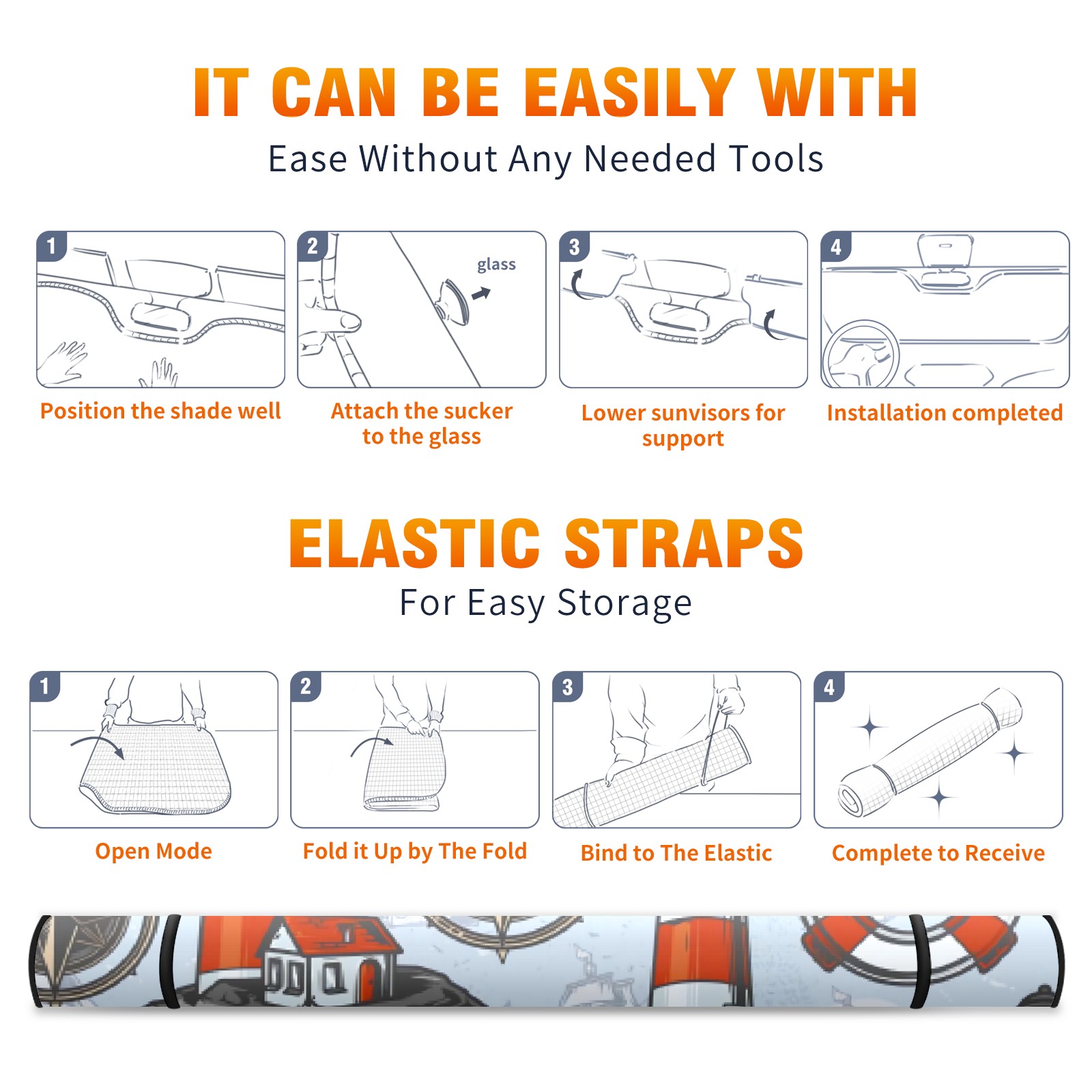 IT CAN BE EASILY WITH

Ease Without Any Needed Tools

1

Position the shade well

2

glass

Attach the sucker to the glass

3

Lower sunvisors for support

4

Installation completed

ELASTIC STRAPS

For Easy Storage

1

Open Mode

2

Fold it Up by The Fold

3

Bind to The Elastic

4

Complete to Receive