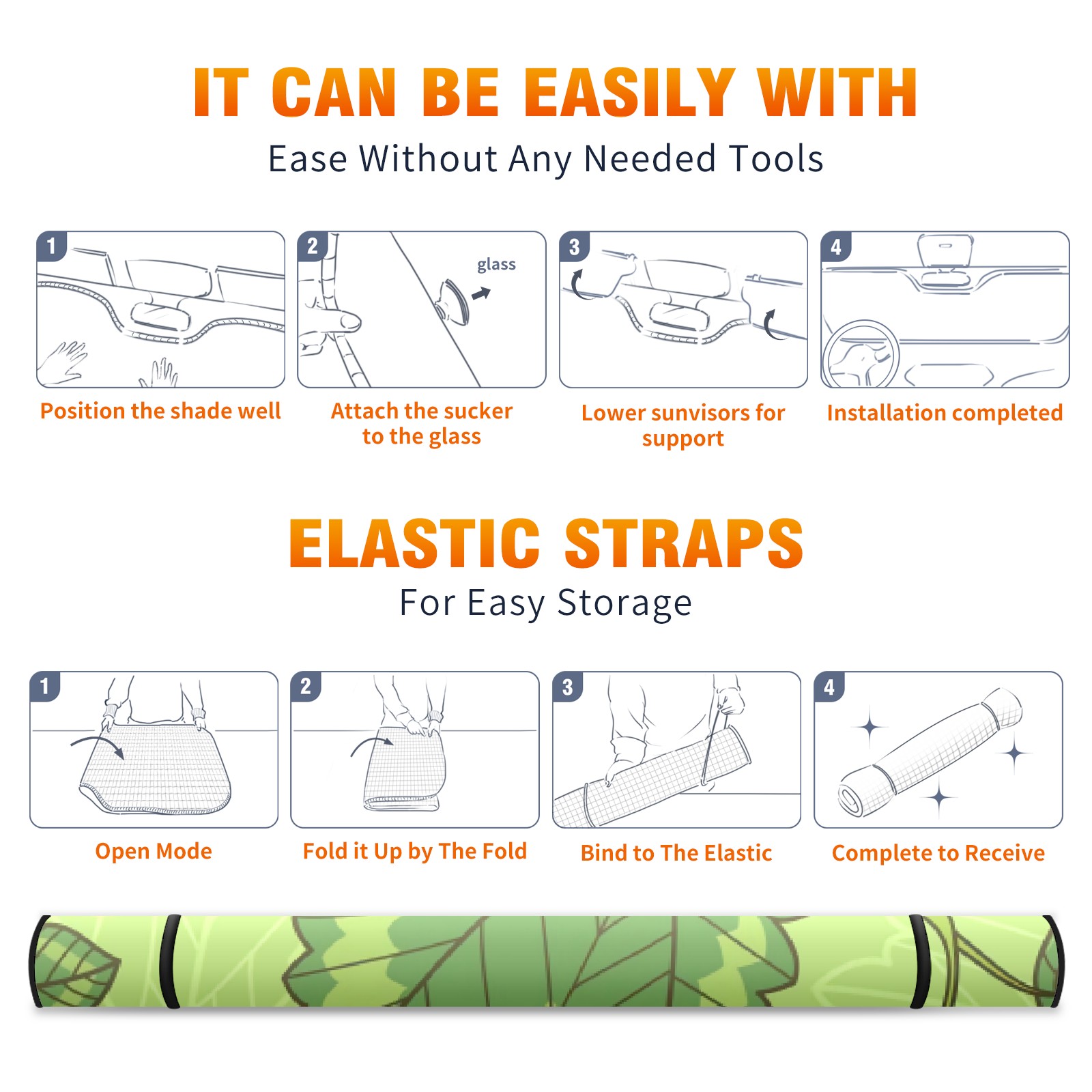 IT CAN BE EASILY WITH

Ease Without Any Needed Tools

1

Position the shade well

2

glass

Attach the sucker to the glass

3

Lower sunvisors for support

4

Installation completed

ELASTIC STRAPS

For Easy Storage

1

Open Mode

2

Fold it Up by The Fold

3

Bind to The Elastic

4

Complete to Receive