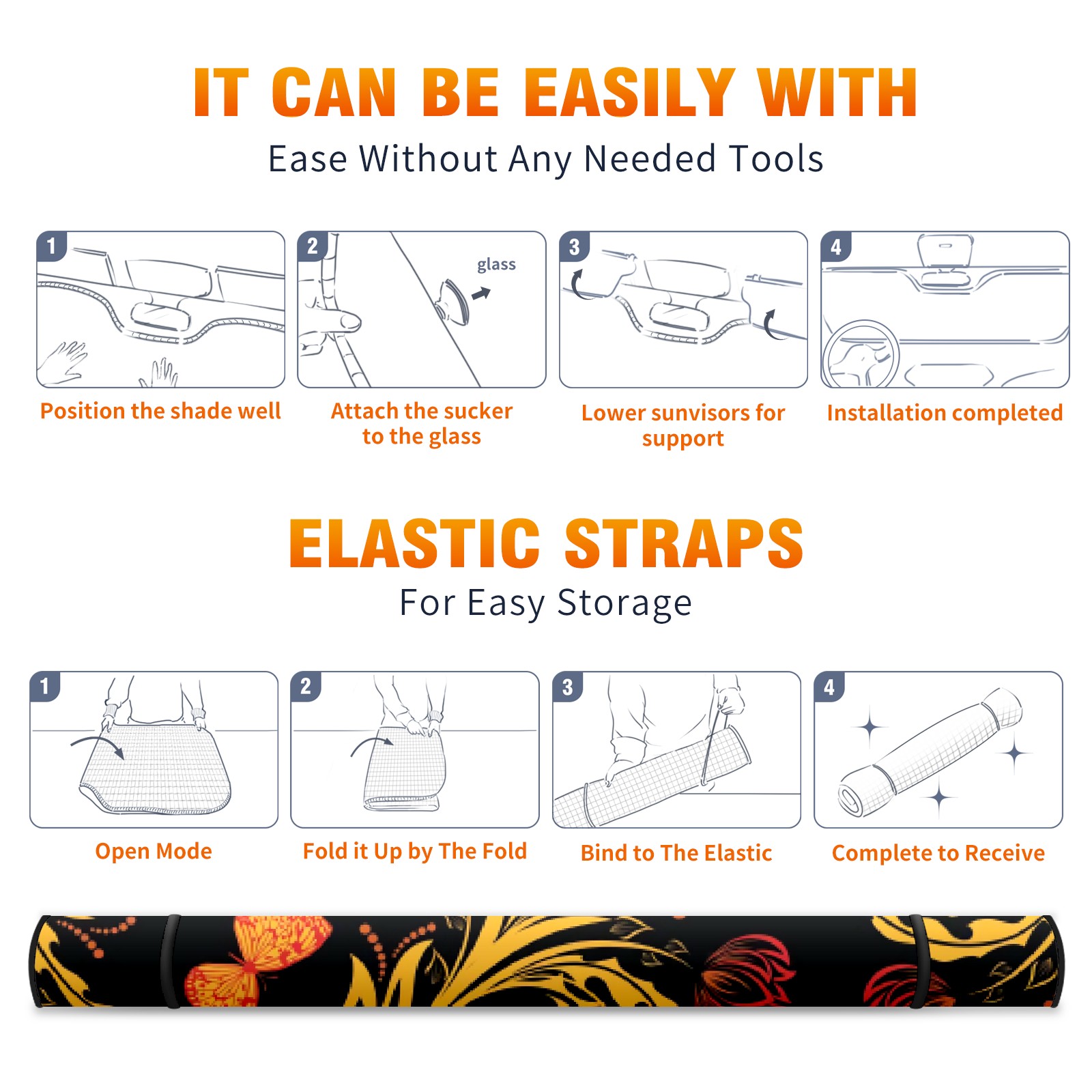 IT CAN BE EASILY WITH

Ease Without Any Needed Tools

1

Position the shade well

2

glass

Attach the sucker to the glass

3

Lower sunvisors for support

4

Installation completed

ELASTIC STRAPS

For Easy Storage

1

Open Mode

2

Fold it Up by The Fold

3

Bind to The Elastic

4

Complete to Receive