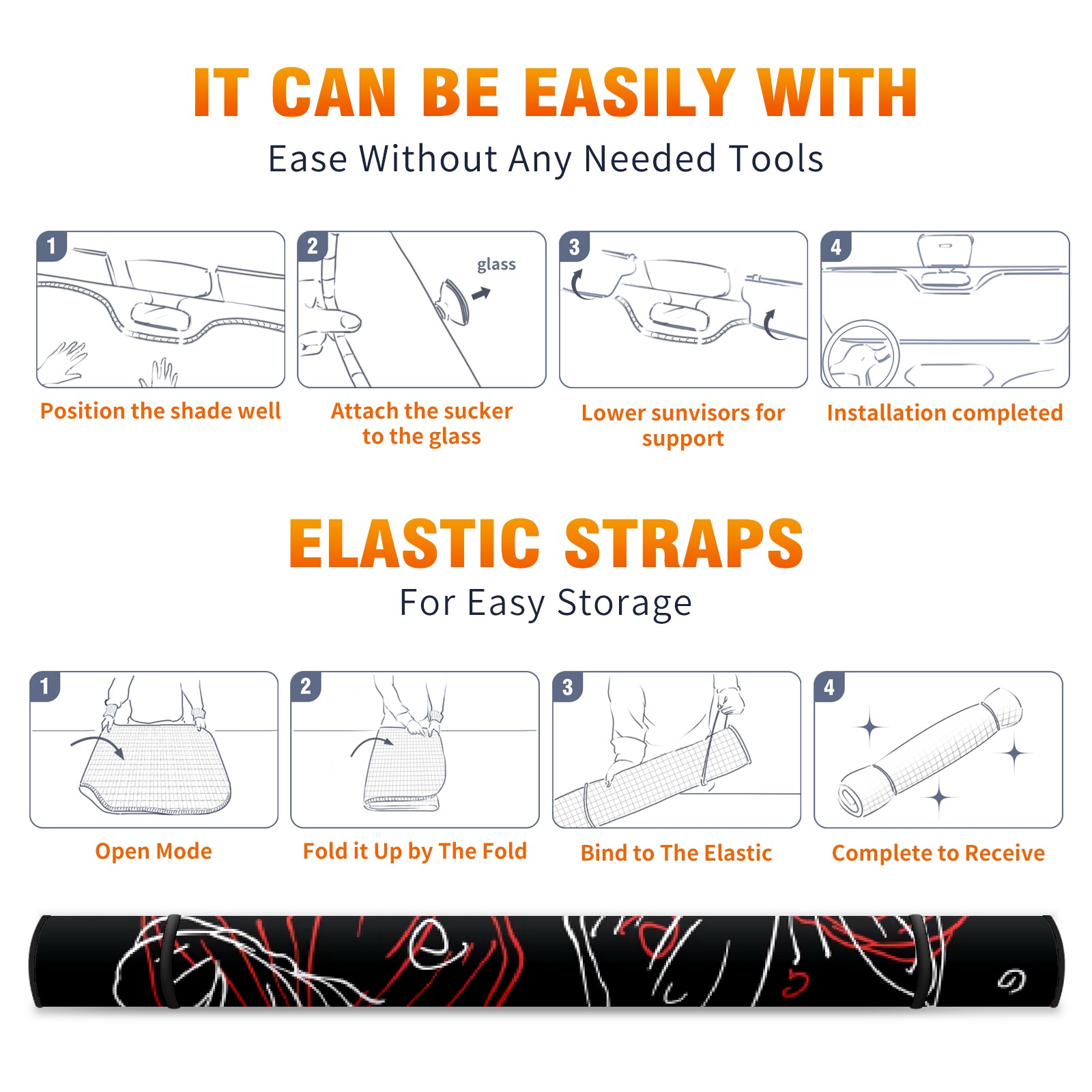 IT CAN BE EASILY WITH
Ease Without Any Needed Tools

1
Position the shade well

2
glass
Attach the sucker to the glass

3
Lower sunvisors for support

4
Installation completed

ELASTIC STRAPS
For Easy Storage

1
Open Mode

2
Fold it Up by The Fold

3
Bind to The Elastic

4
Complete to Receive