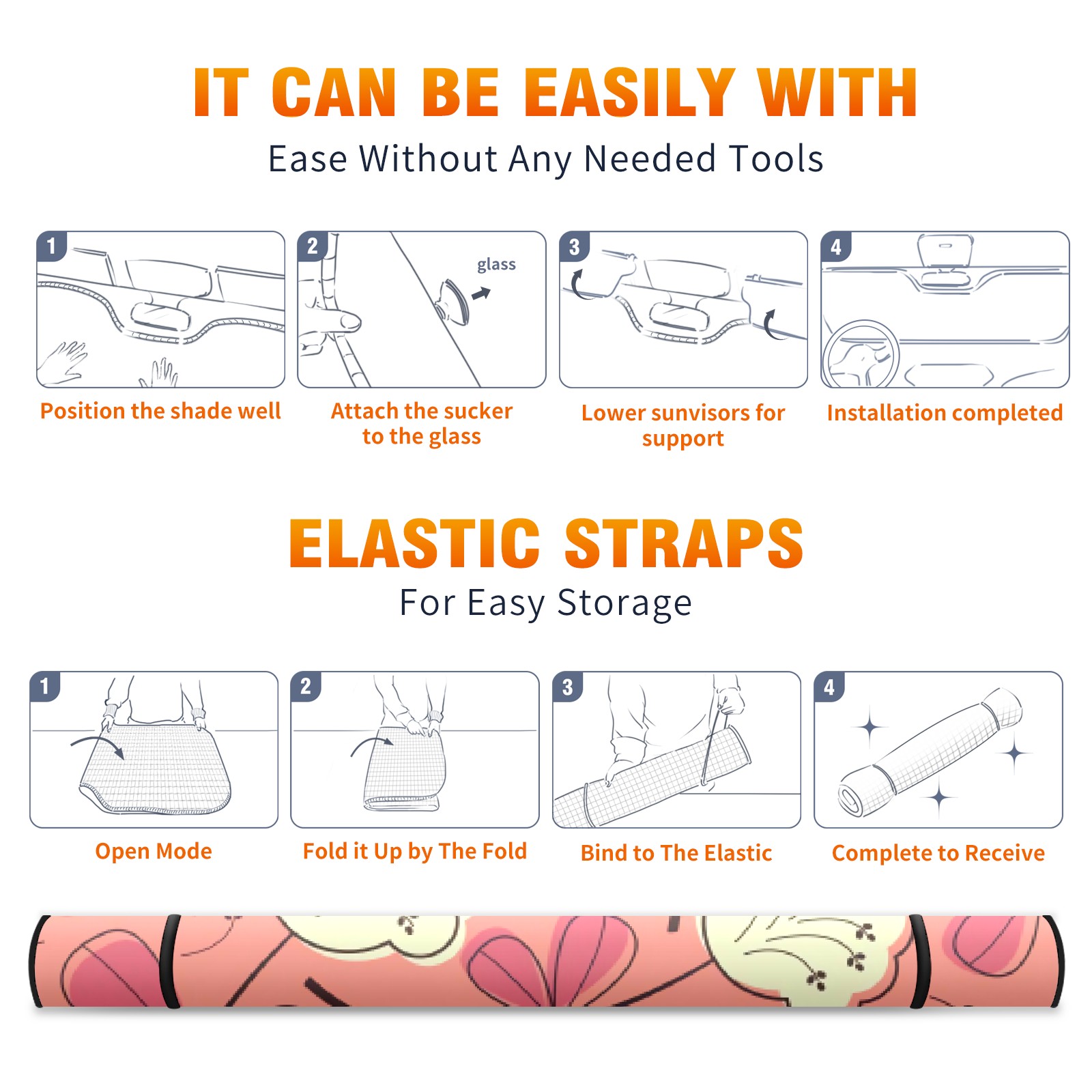 IT CAN BE EASILY WITH

Ease Without Any Needed Tools

1

Position the shade well

2

glass

Attach the sucker to the glass

3

Lower sunvisors for support

4

Installation completed

ELASTIC STRAPS

For Easy Storage

1

Open Mode

2

Fold it Up by The Fold

3

Bind to The Elastic

4

Complete to Receive