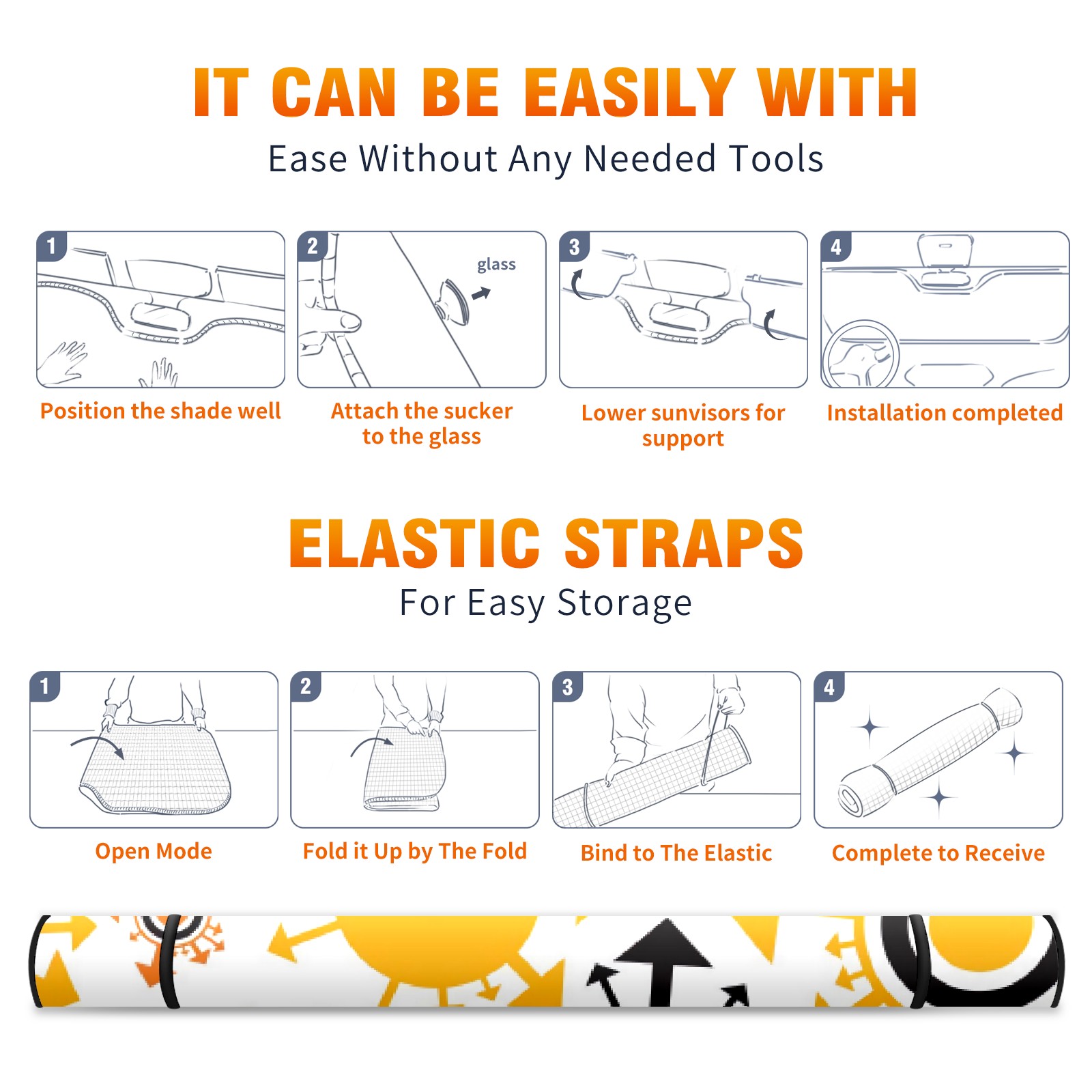 IT CAN BE EASILY WITH
Ease Without Any Needed Tools

1
Position the shade well

2
glass
Attach the sucker to the glass

3
Lower sunvisors for support

4
Installation completed

ELASTIC STRAPS
For Easy Storage

1
Open Mode

2
Fold it Up by The Fold

3
Bind to The Elastic

4
Complete to Receive