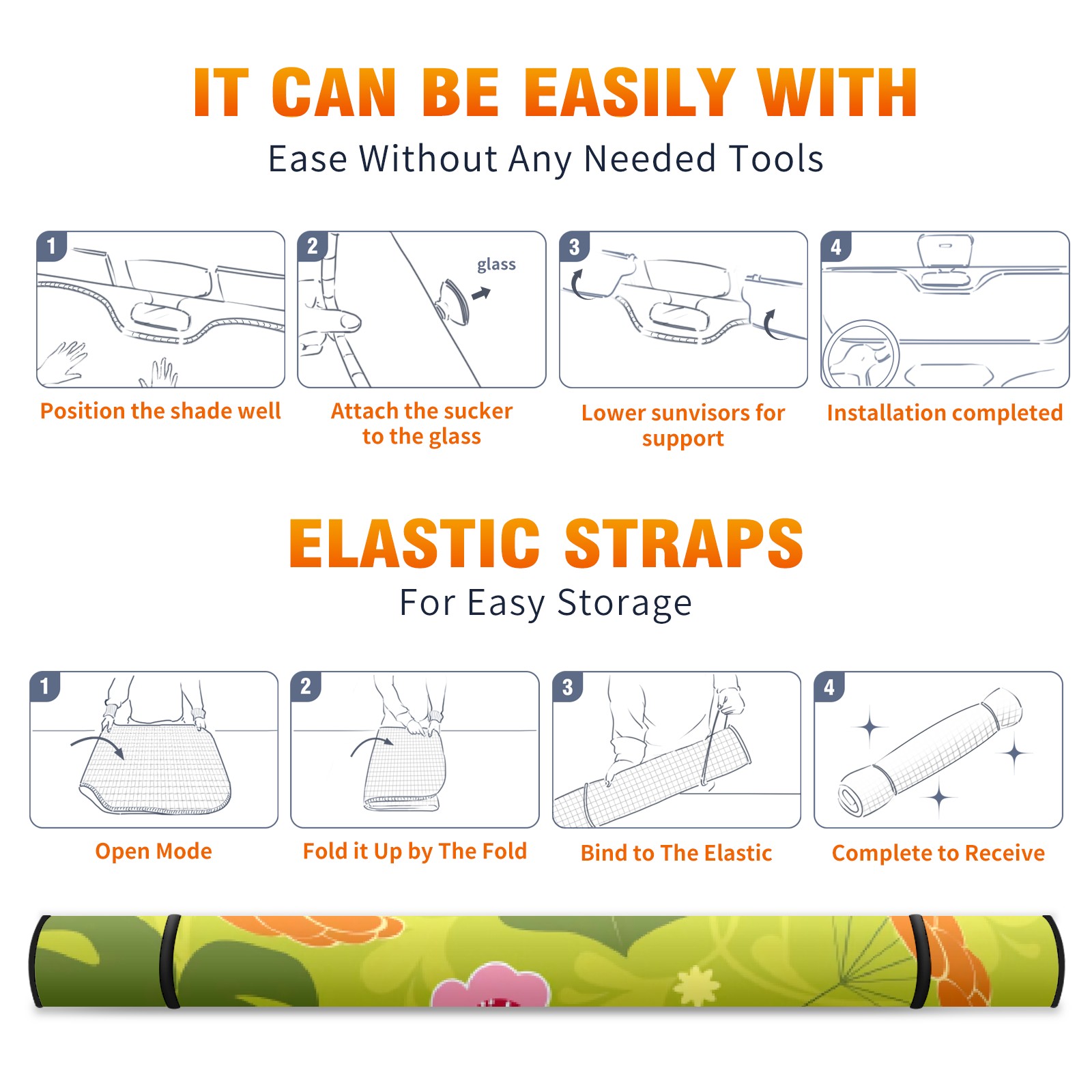 IT CAN BE EASILY WITH

Ease Without Any Needed Tools

1

Position the shade well

2

glass

Attach the sucker to the glass

3

Lower sunvisors for support

4

Installation completed

ELASTIC STRAPS

For Easy Storage

1

Open Mode

2

Fold it Up by The Fold

3

Bind to The Elastic

4

Complete to Receive