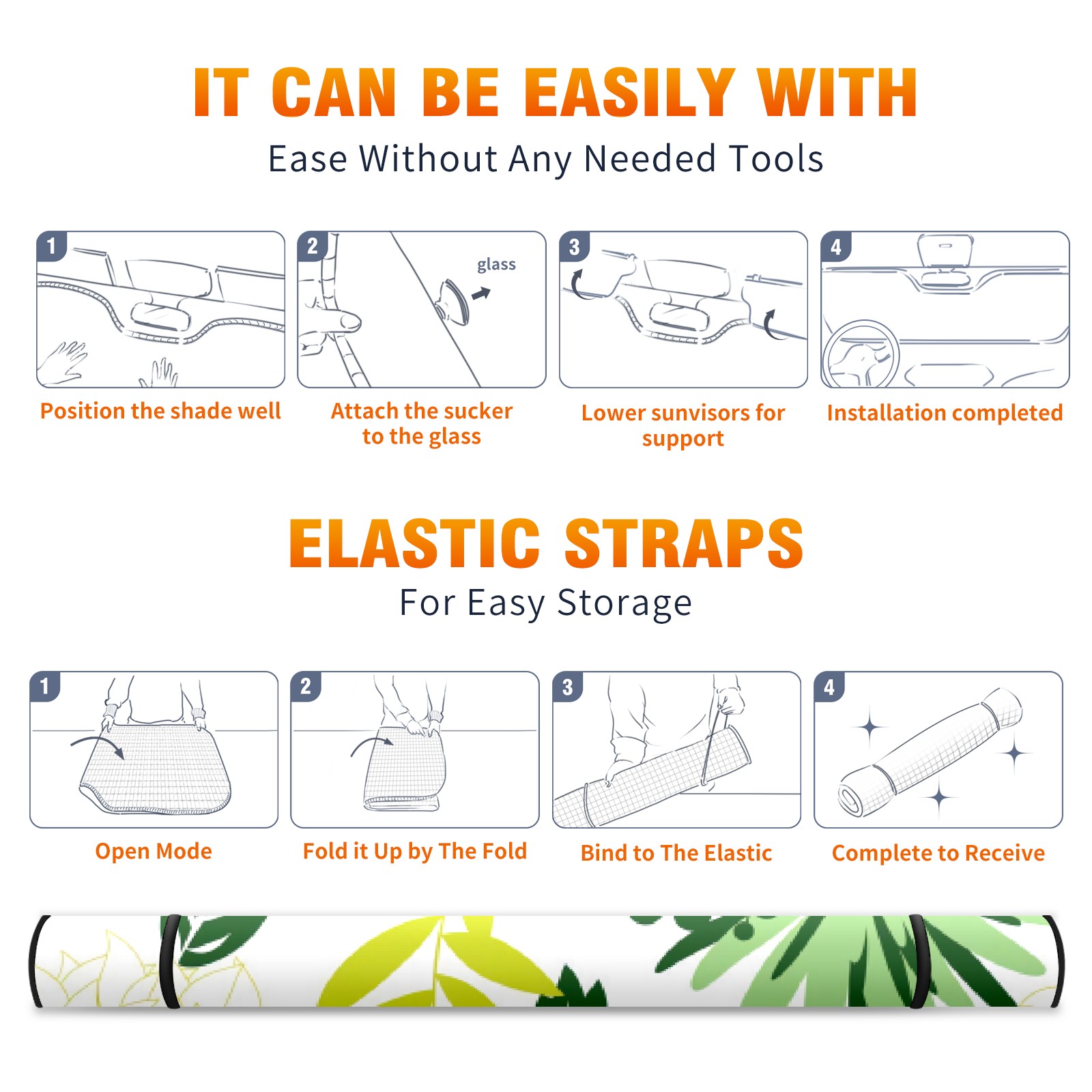 IT CAN BE EASILY WITH

Ease Without Any Needed Tools

1

Position the shade well

2

glass

Attach the sucker to the glass

3

Lower sunvisors for support

4

Installation completed

ELASTIC STRAPS

For Easy Storage

1

Open Mode

2

Fold it Up by The Fold

3

Bind to The Elastic

4

Complete to Receive