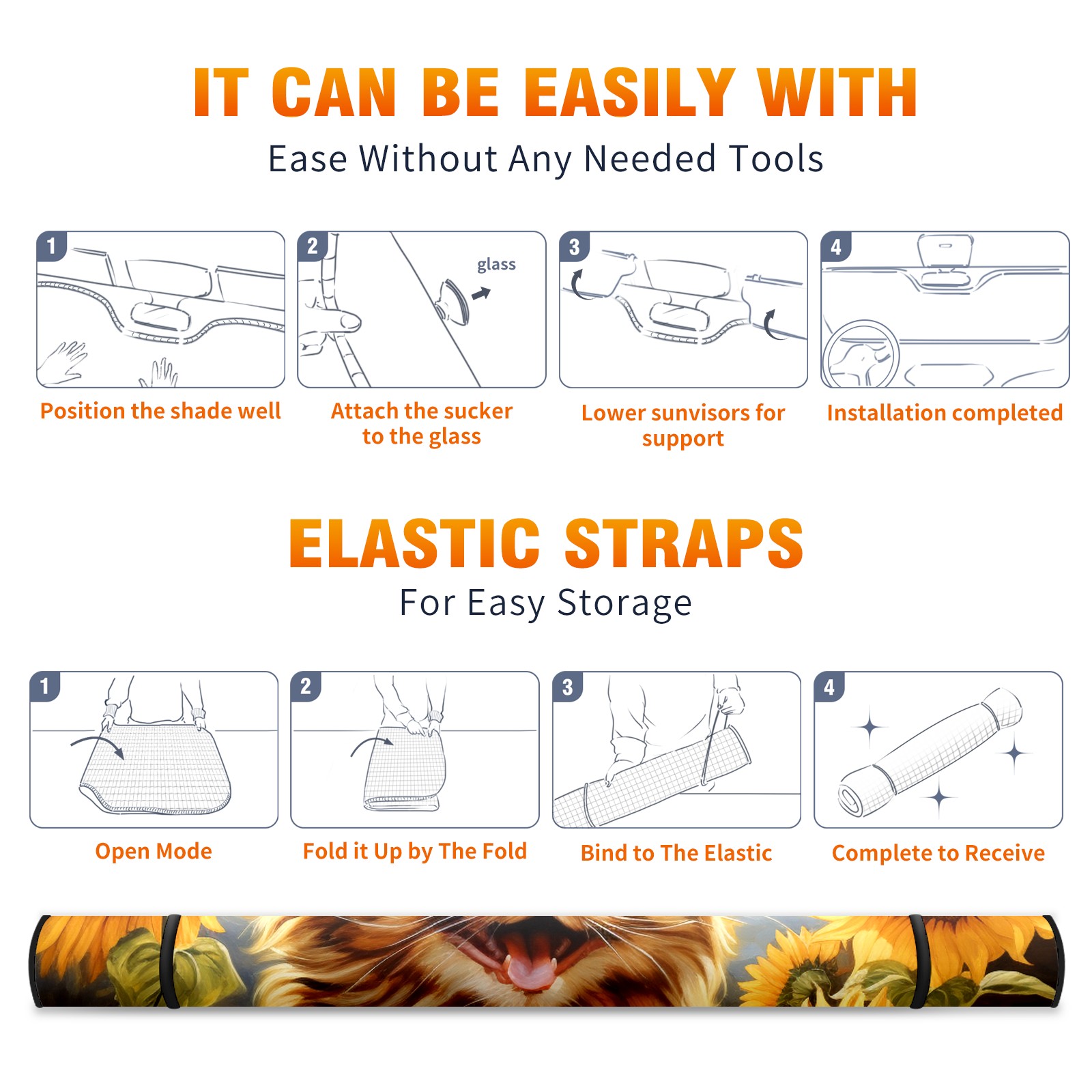 IT CAN BE EASILY WITH

Ease Without Any Needed Tools

1

Position the shade well

2

glass

Attach the sucker to the glass

3

Lower sunvisors for support

4

Installation completed

ELASTIC STRAPS

For Easy Storage

1

Open Mode

2

Fold it Up by The Fold

3

Bind to The Elastic

4

Complete to Receive