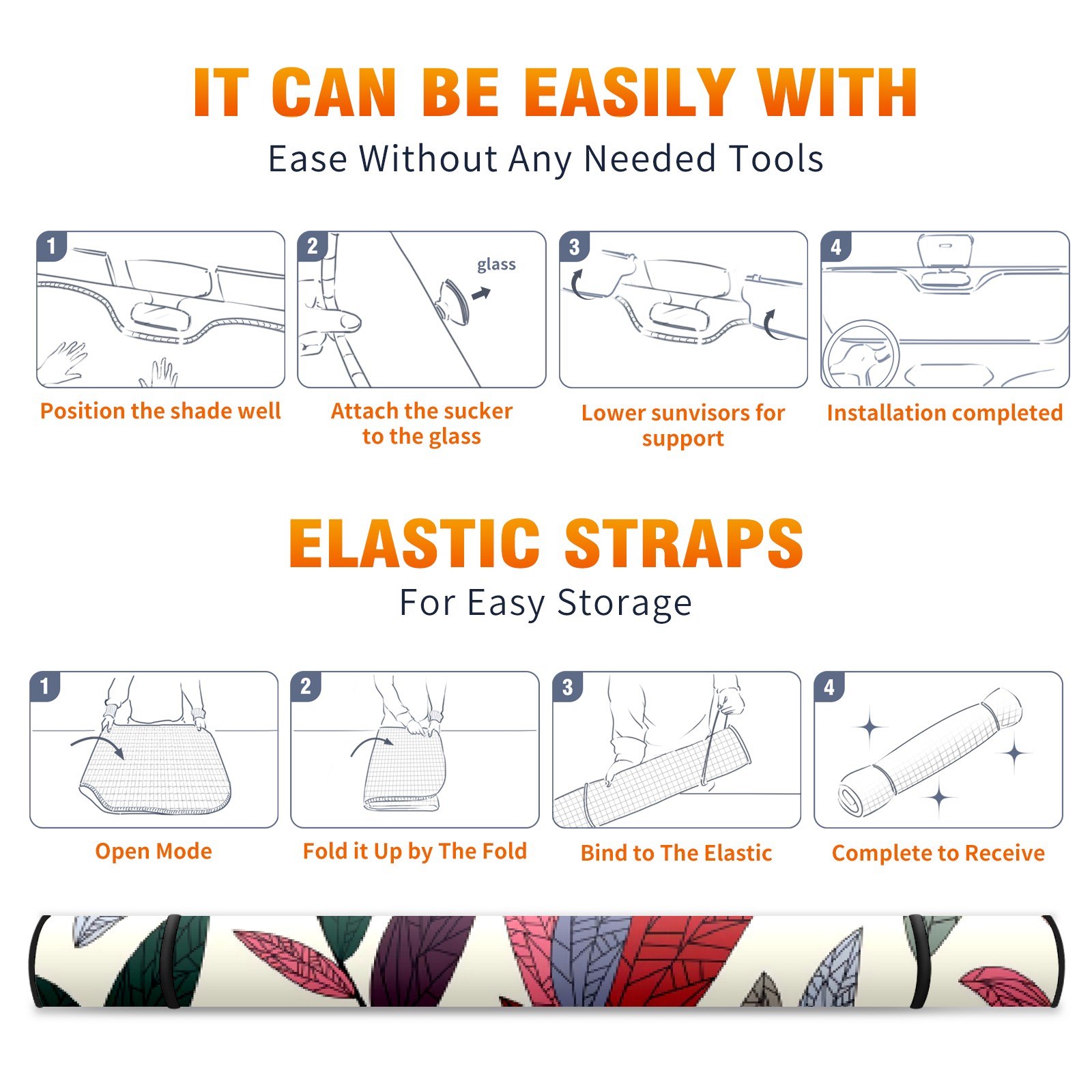 IT CAN BE EASILY WITH

Ease Without Any Needed Tools

1

Position the shade well

2

glass

Attach the sucker to the glass

3

Lower sunvisors for support

4

Installation completed

ELASTIC STRAPS

For Easy Storage

1

Open Mode

2

Fold it Up by The Fold

3

Bind to The Elastic

4

Complete to Receive