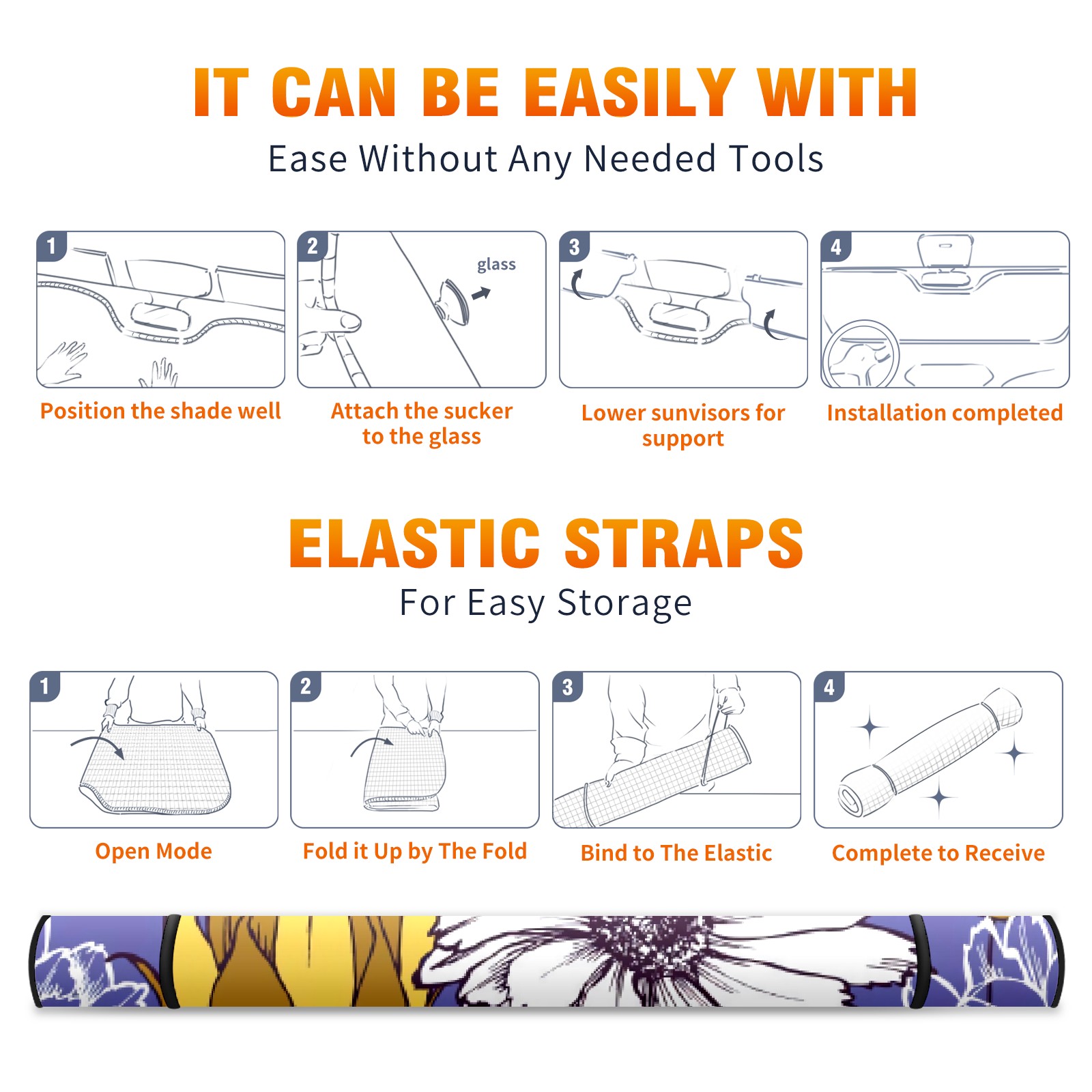 IT CAN BE EASILY WITH
Ease Without Any Needed Tools

1
Position the shade well

2
glass
Attach the sucker to the glass

3
Lower sunvisors for support

4
Installation completed

ELASTIC STRAPS
For Easy Storage

1
Open Mode

2
Fold it Up by The Fold

3
Bind to The Elastic

4
Complete to Receive