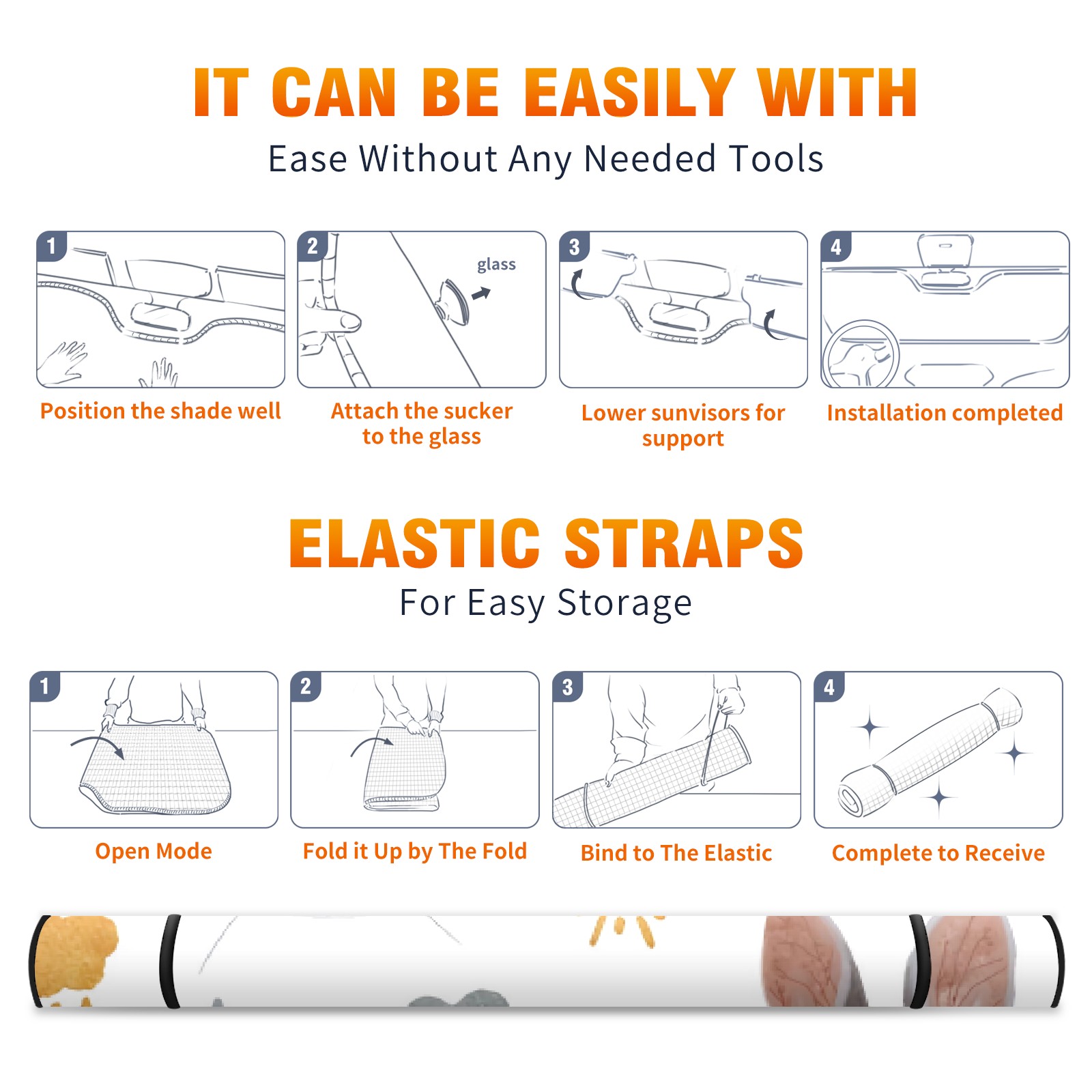 IT CAN BE EASILY WITH
Ease Without Any Needed Tools

1
Position the shade well

2
glass
Attach the sucker to the glass

3
Lower sunvisors for support

4
Installation completed

ELASTIC STRAPS
For Easy Storage

1
Open Mode

2
Fold it Up by The Fold

3
Bind to The Elastic

4
Complete to Receive