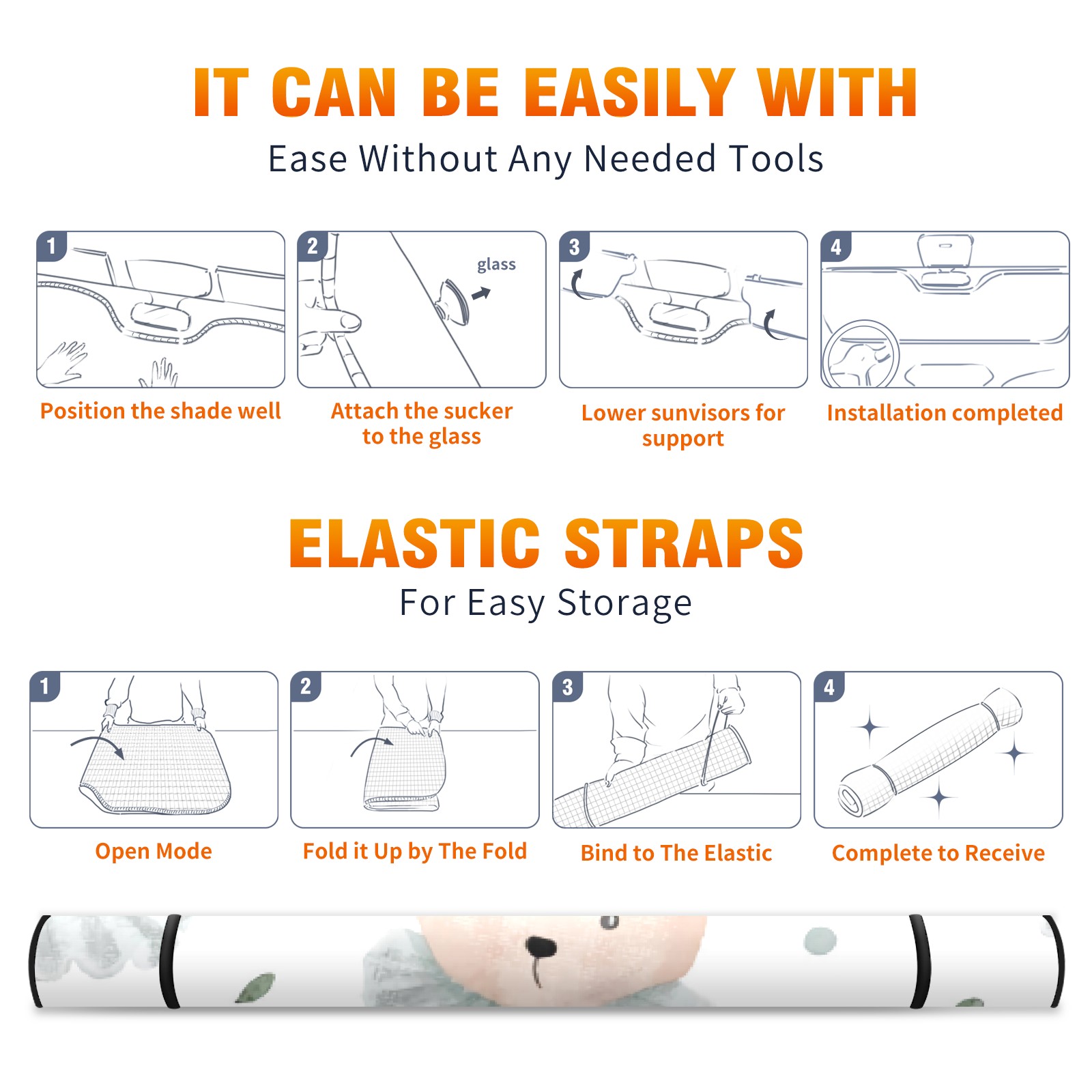 IT CAN BE EASILY WITH

Ease Without Any Needed Tools

1

Position the shade well

2

glass

Attach the sucker to the glass

3

Lower sunvisors for support

4

Installation completed

ELASTIC STRAPS

For Easy Storage

1

Open Mode

2

Fold it Up by The Fold

3

Bind to The Elastic

4

Complete to Receive