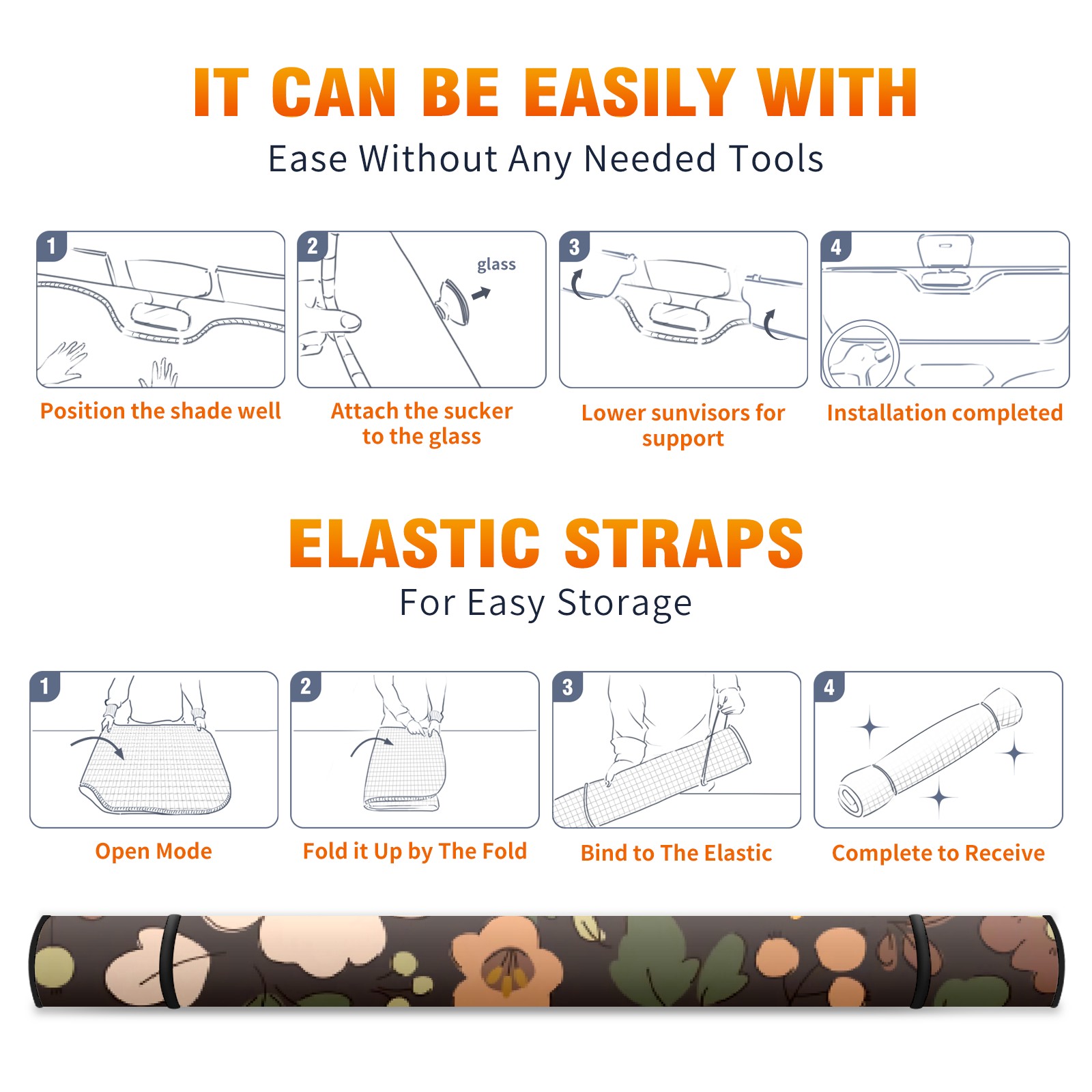 IT CAN BE EASILY WITH
Ease Without Any Needed Tools

1
Position the shade well

2
glass
Attach the sucker to the glass

3
Lower sunvisors for support

4
Installation completed

ELASTIC STRAPS
For Easy Storage

1
Open Mode

2
Fold it Up by The Fold

3
Bind to The Elastic

4
Complete to Receive