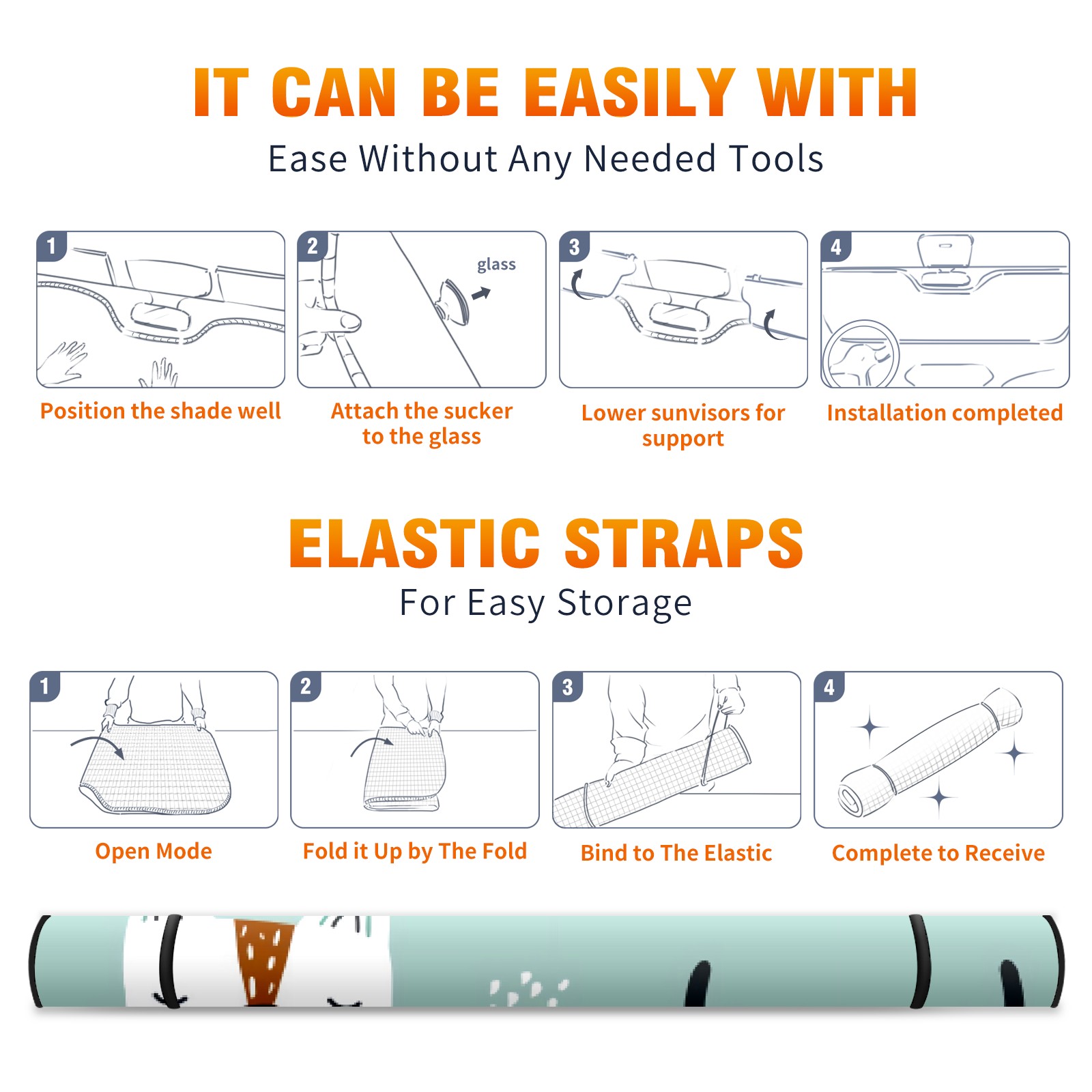 IT CAN BE EASILY WITH
Ease Without Any Needed Tools

1
Position the shade well

2
glass
Attach the sucker to the glass

3
Lower sunvisors for support

4
Installation completed

ELASTIC STRAPS
For Easy Storage

1
Open Mode

2
Fold it Up by The Fold

3
Bind to The Elastic

4
Complete to Receive