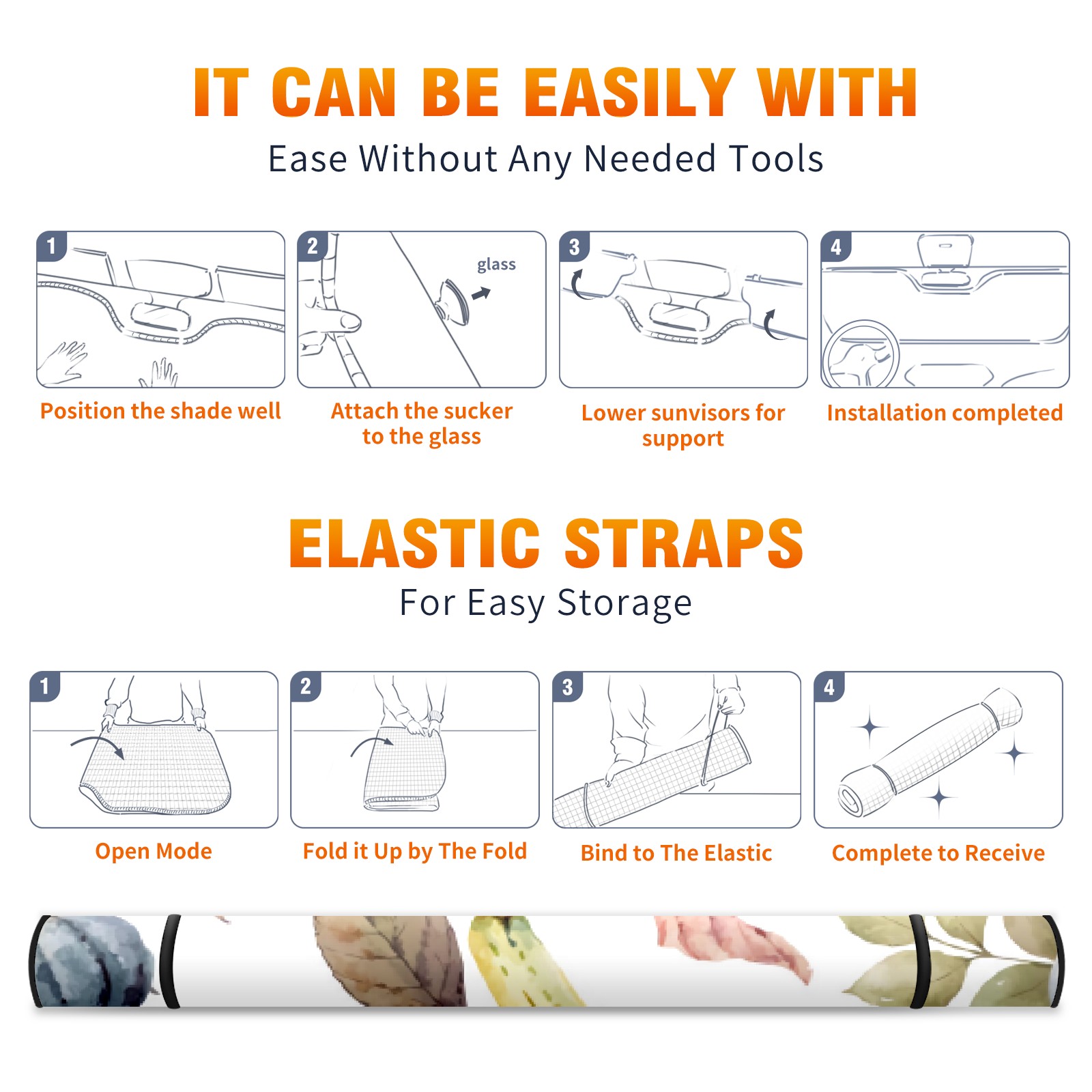 IT CAN BE EASILY WITH

Ease Without Any Needed Tools

1

Position the shade well

2

glass

Attach the sucker to the glass

3

Lower sunvisors for support

4

Installation completed

ELASTIC STRAPS

For Easy Storage

1

Open Mode

2

Fold it Up by The Fold

3

Bind to The Elastic

4

Complete to Receive