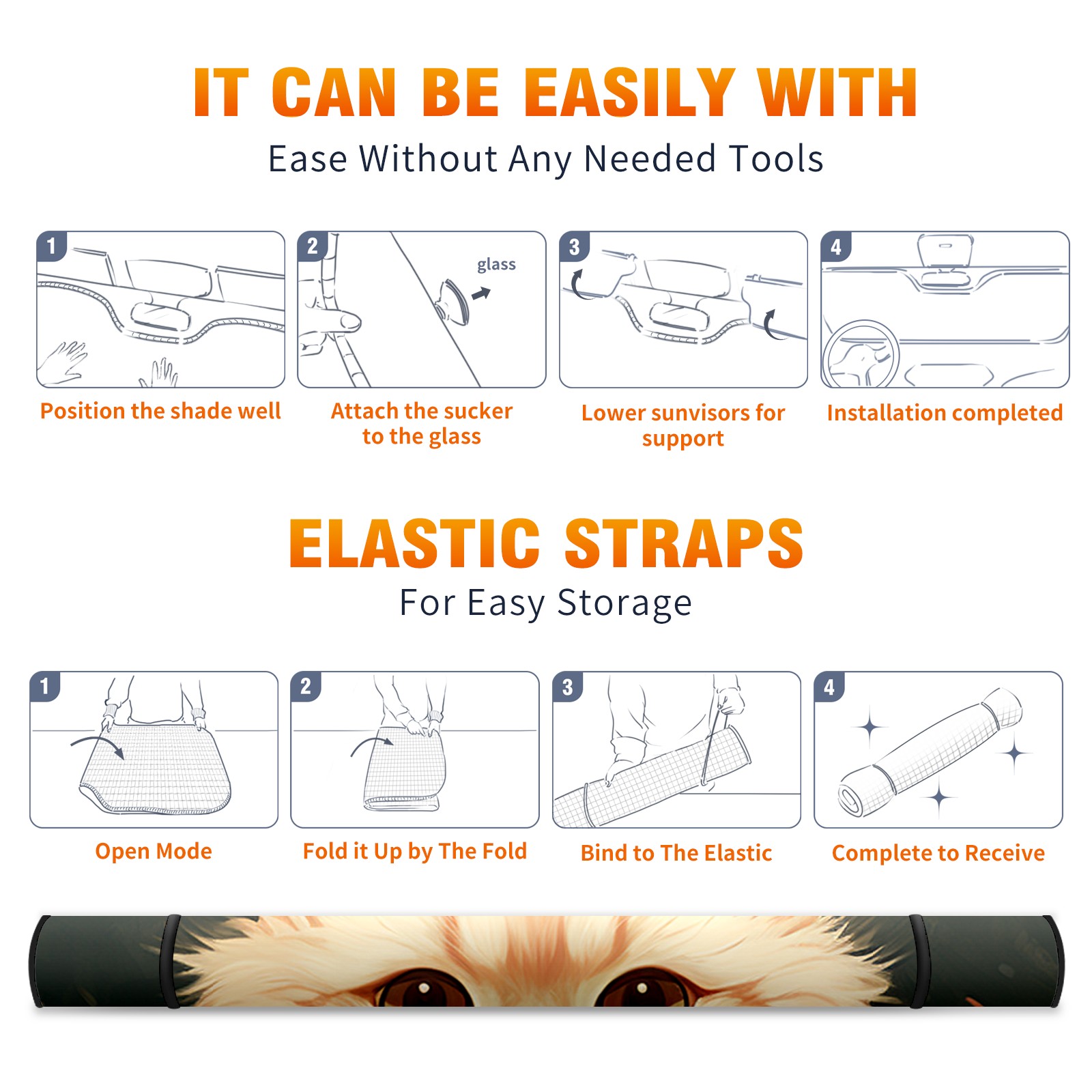 IT CAN BE EASILY WITH
Ease Without Any Needed Tools

1
Position the shade well

2
glass
Attach the sucker to the glass

3
Lower sunvisors for support

4
Installation completed

ELASTIC STRAPS
For Easy Storage

1
Open Mode

2
Fold it Up by The Fold

3
Bind to The Elastic

4
Complete to Receive