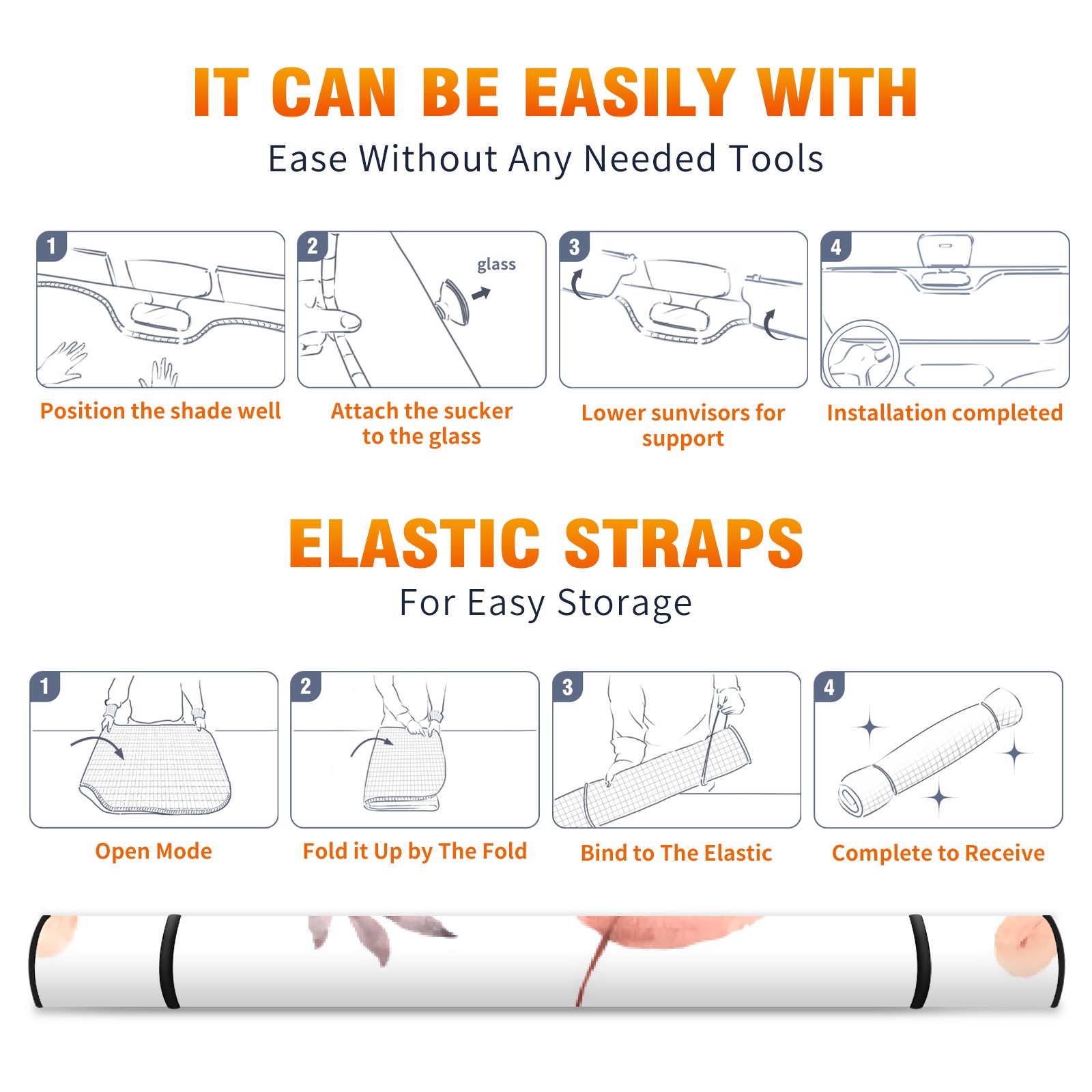 IT CAN BE EASILY WITH

Ease Without Any Needed Tools

1

Position the shade well

2

glass

Attach the sucker to the glass

3

Lower sunvisors for support

4

Installation completed

ELASTIC STRAPS

For Easy Storage

1

Open Mode

2

Fold it Up by The Fold

3

Bind to The Elastic

4

Complete to Receive