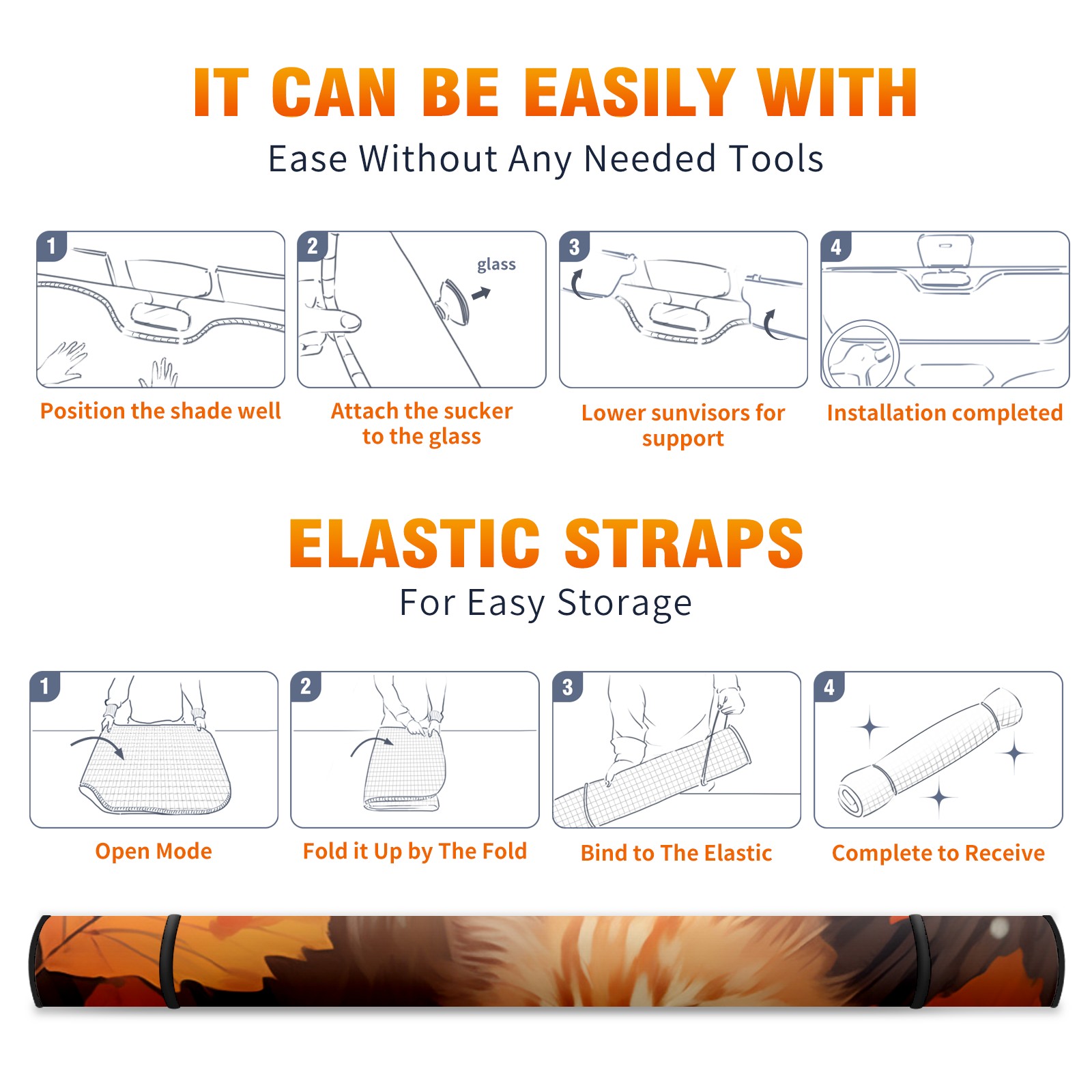 IT CAN BE EASILY WITH
Ease Without Any Needed Tools

1
Position the shade well

2
glass
Attach the sucker to the glass

3
Lower sunvisors for support

4
Installation completed

ELASTIC STRAPS
For Easy Storage

1
Open Mode

2
Fold it Up by The Fold

3
Bind to The Elastic

4
Complete to Receive