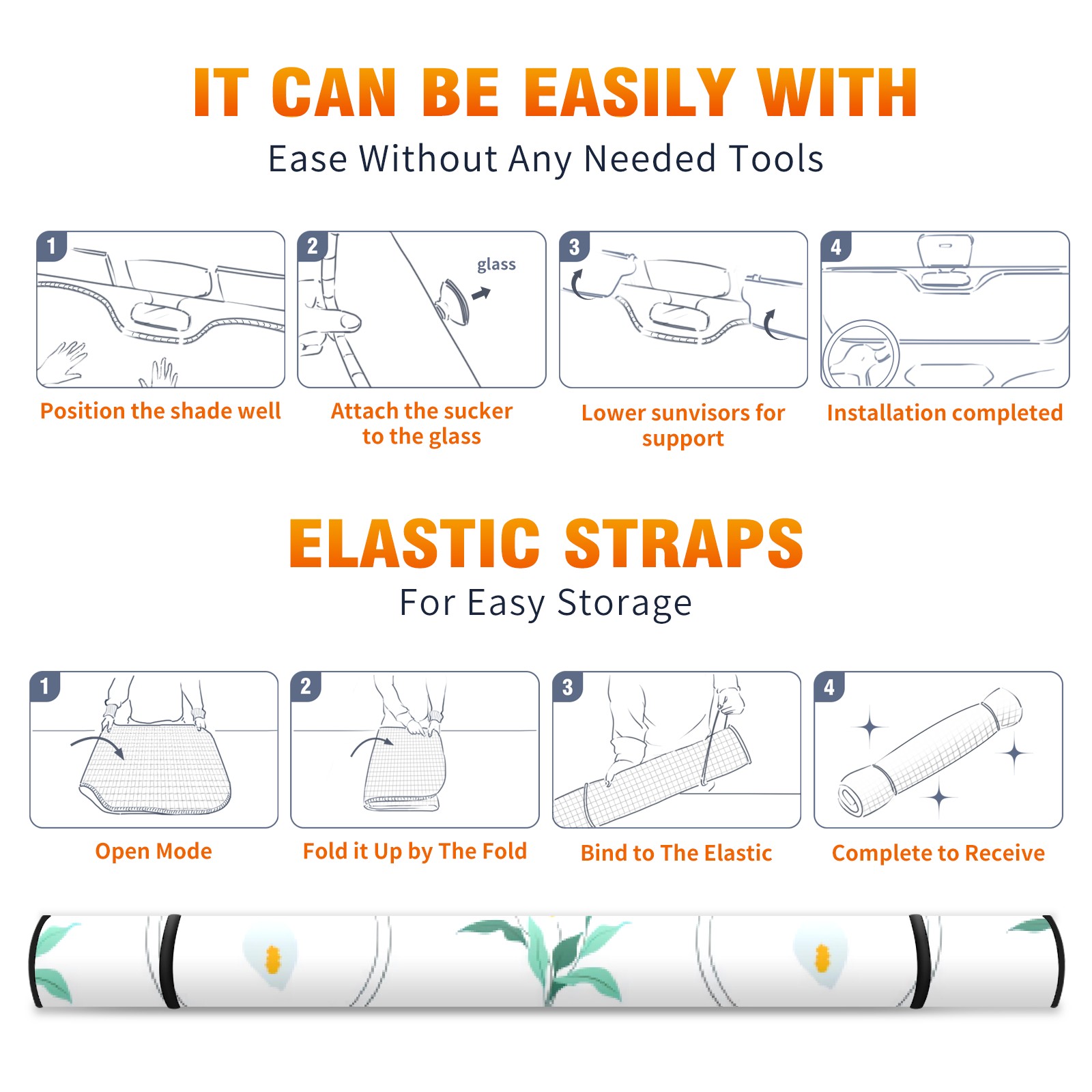 IT CAN BE EASILY WITH
Ease Without Any Needed Tools

1
Position the shade well

2
glass
Attach the sucker to the glass

3
Lower sunvisors for support

4
Installation completed

ELASTIC STRAPS
For Easy Storage

1
Open Mode

2
Fold it Up by The Fold

3
Bind to The Elastic

4
Complete to Receive