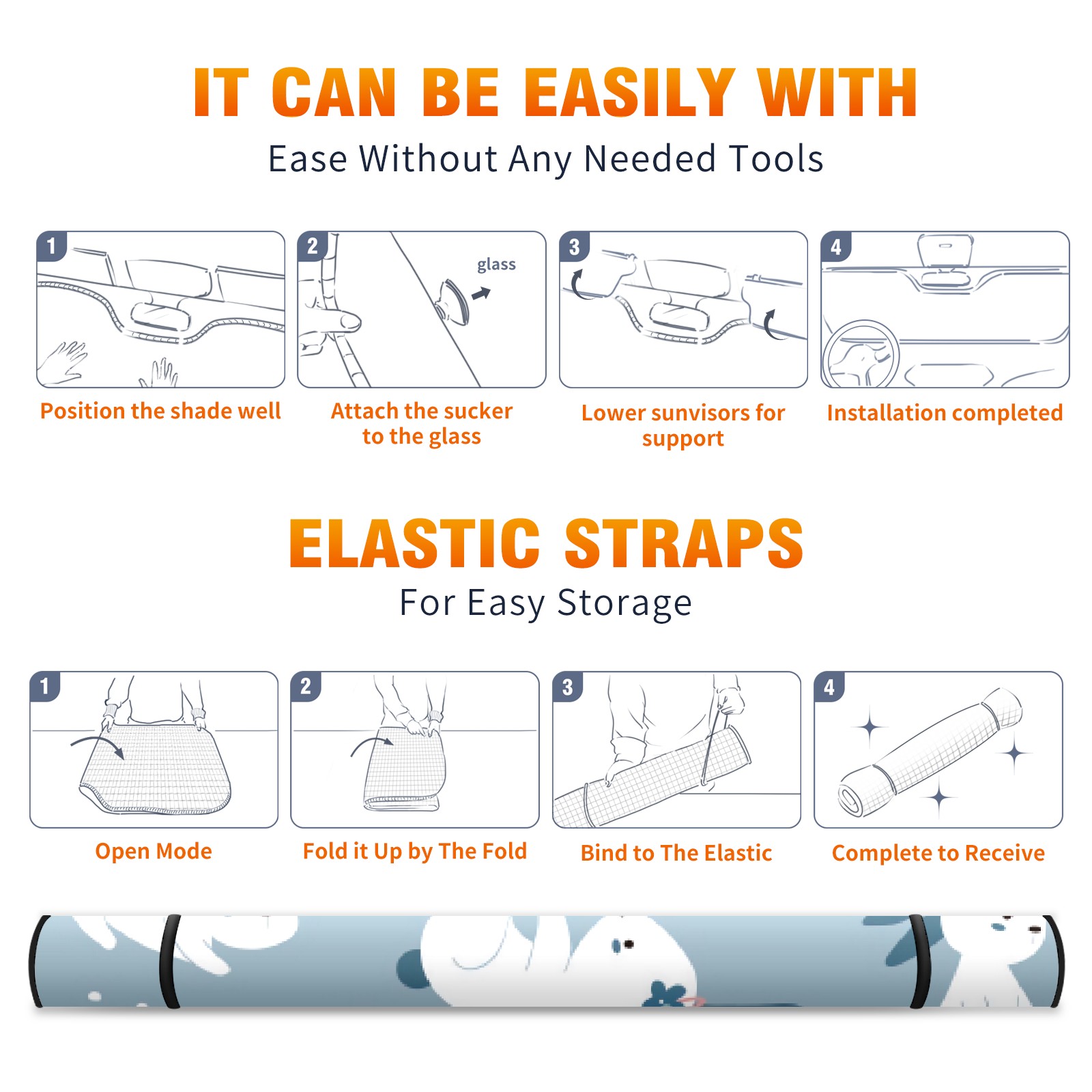 IT CAN BE EASILY WITH

Ease Without Any Needed Tools

1

Position the shade well

2

glass

Attach the sucker to the glass

3

Lower sunvisors for support

4

Installation completed

ELASTIC STRAPS

For Easy Storage

1

Open Mode

2

Fold it Up by The Fold

3

Bind to The Elastic

4

Complete to Receive