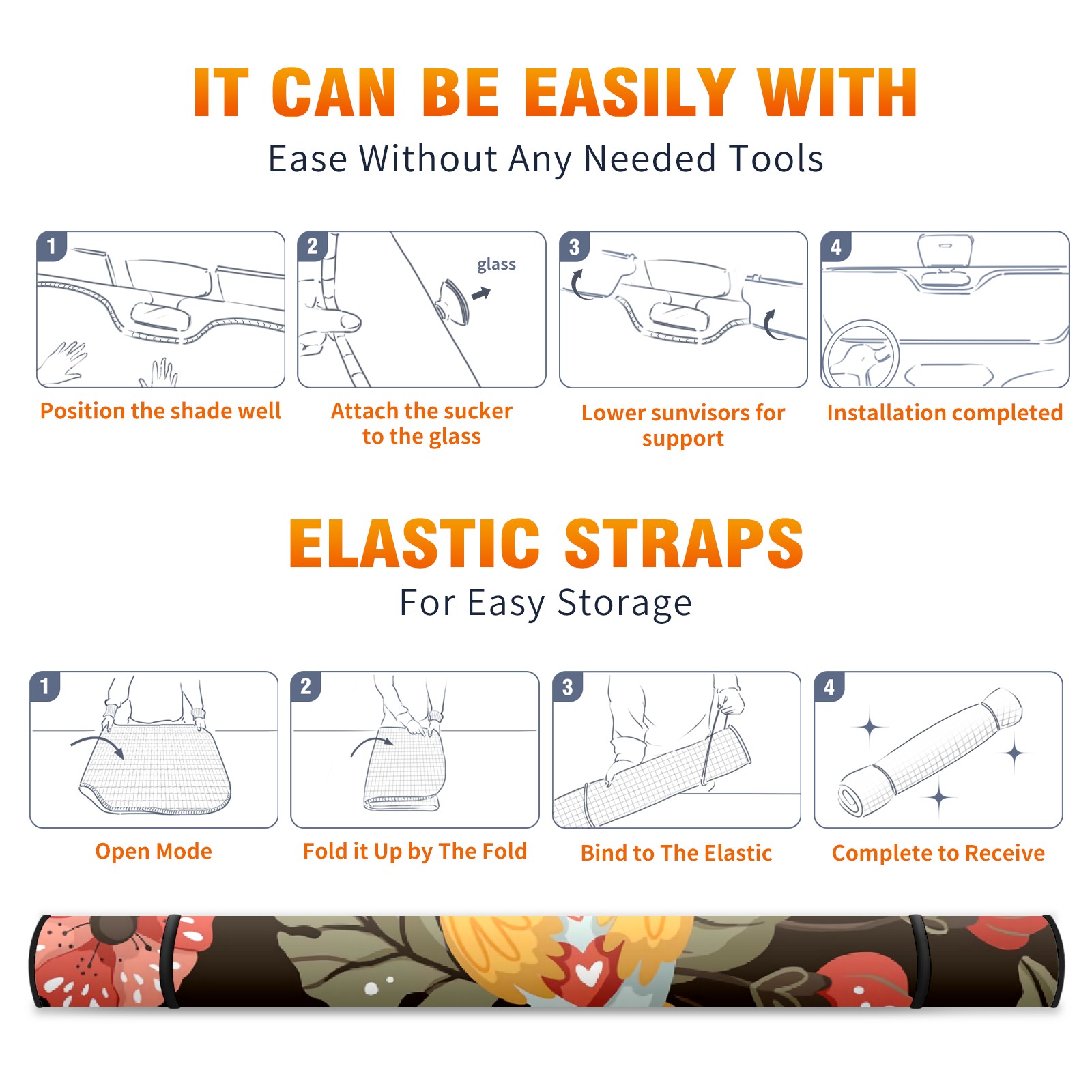 IT CAN BE EASILY WITH
Ease Without Any Needed Tools

1
Position the shade well

2
glass
Attach the sucker to the glass

3
Lower sunvisors for support

4
Installation completed

ELASTIC STRAPS
For Easy Storage

1
Open Mode

2
Fold it Up by The Fold

3
Bind to The Elastic

4
Complete to Receive