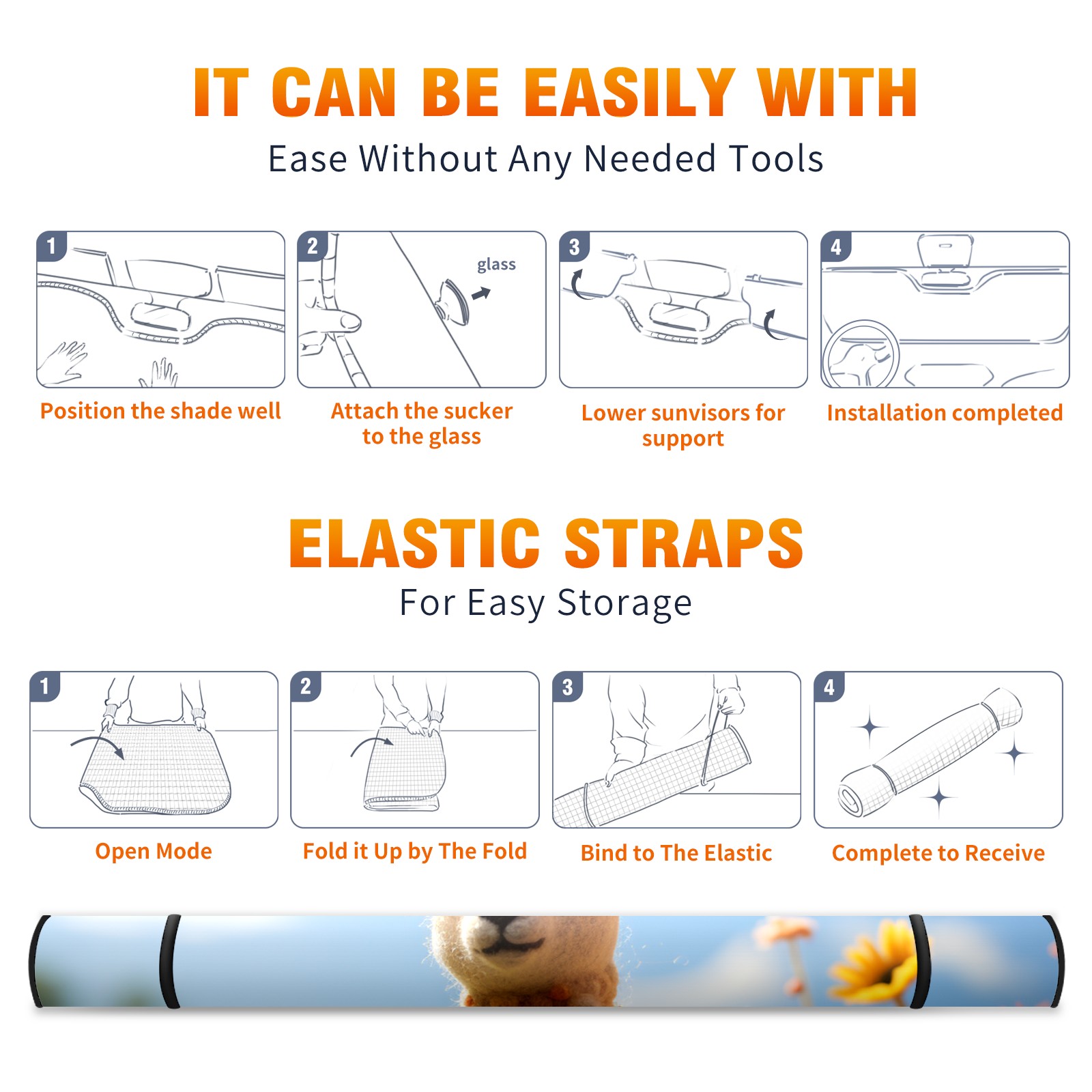 IT CAN BE EASILY WITH
Ease Without Any Needed Tools

1
Position the shade well

2
glass
Attach the sucker to the glass

3
Lower sunvisors for support

4
Installation completed

ELASTIC STRAPS
For Easy Storage

1
Open Mode

2
Fold it Up by The Fold

3
Bind to The Elastic

4
Complete to Receive