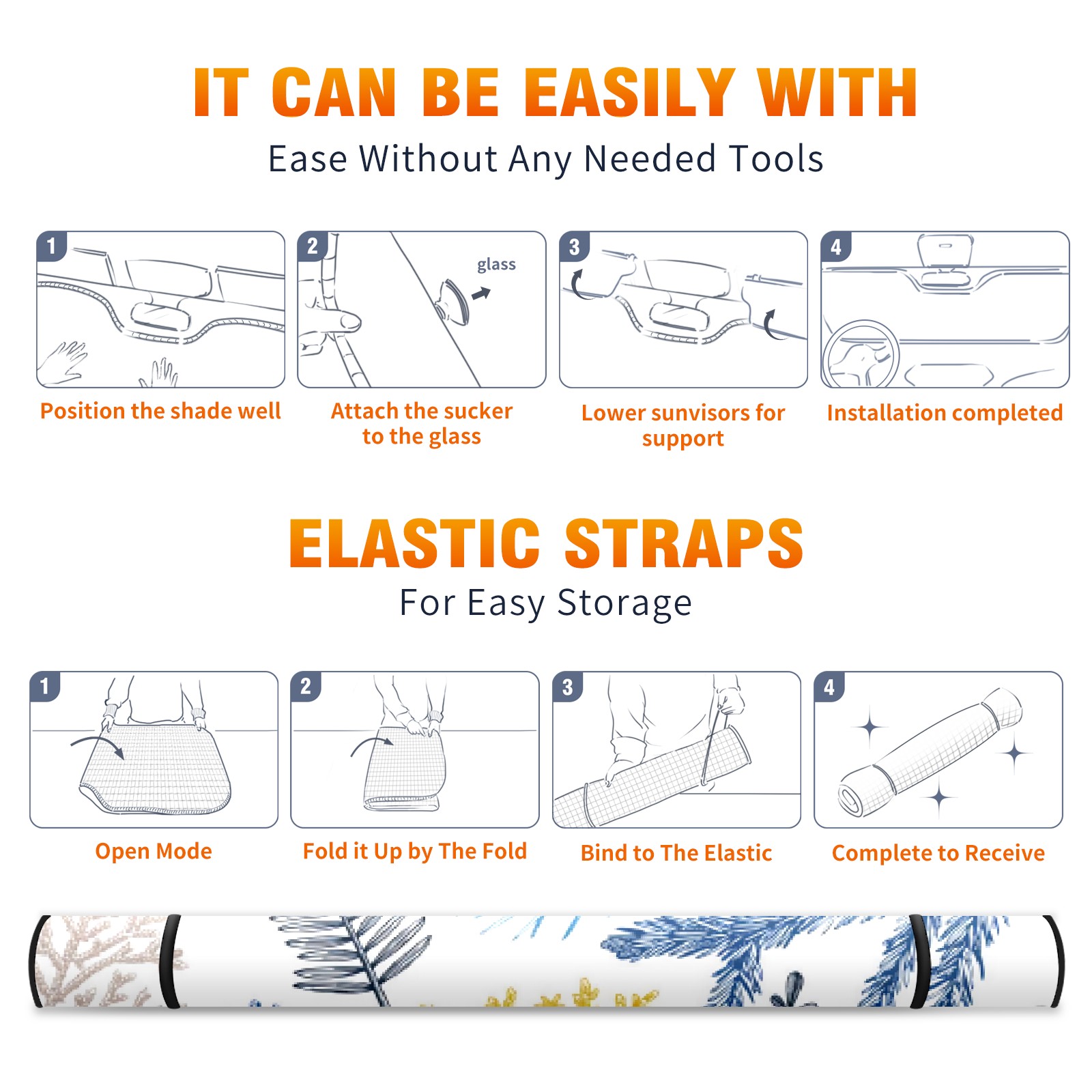 IT CAN BE EASILY WITH
Ease Without Any Needed Tools

1
Position the shade well

2
glass
Attach the sucker to the glass

3
Lower sunvisors for support

4
Installation completed

ELASTIC STRAPS
For Easy Storage

1
Open Mode

2
Fold it Up by The Fold

3
Bind to The Elastic

4
Complete to Receive