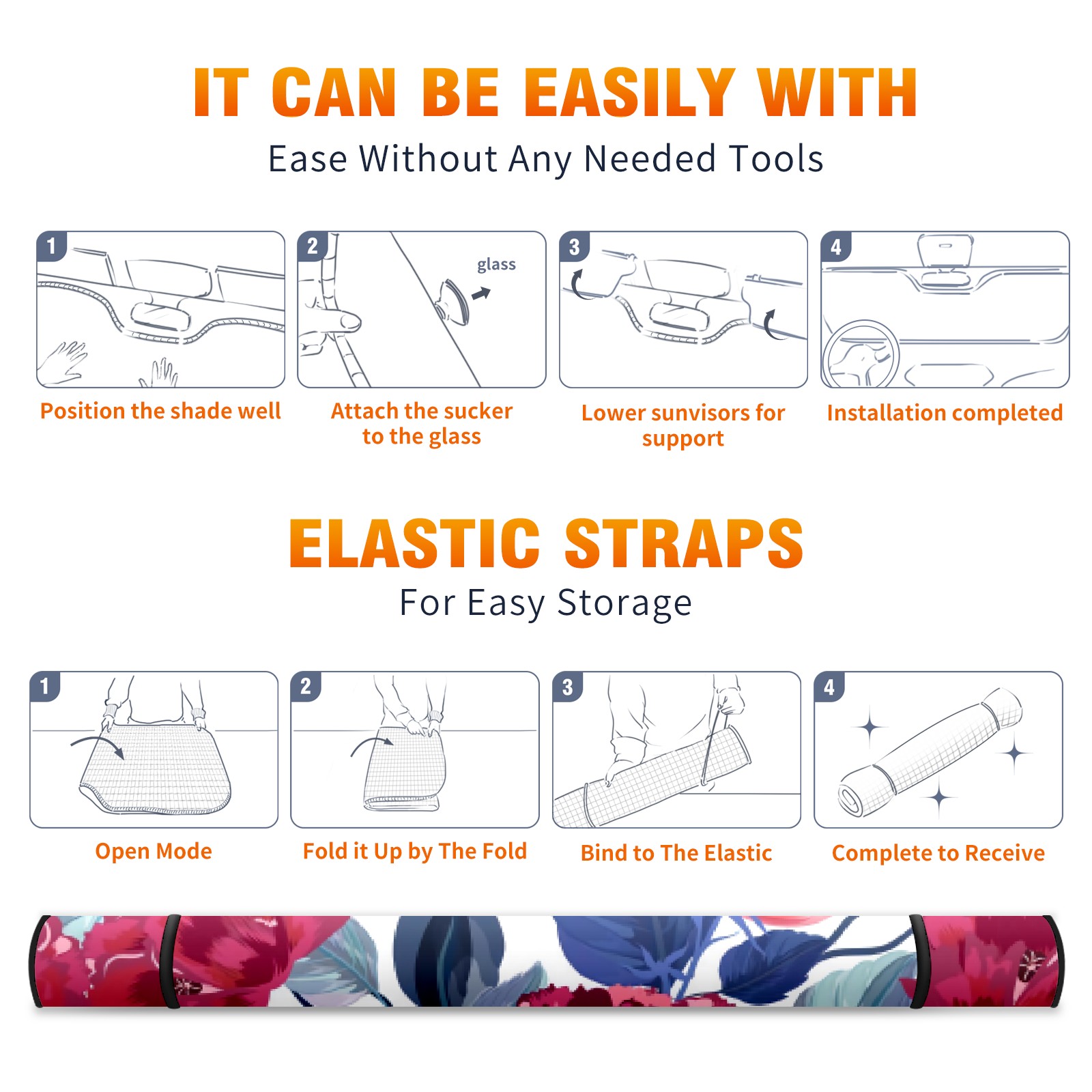 IT CAN BE EASILY WITH
Ease Without Any Needed Tools

1
Position the shade well

2
glass
Attach the sucker to the glass

3
Lower sunvisors for support

4
Installation completed

ELASTIC STRAPS
For Easy Storage

1
Open Mode

2
Fold it Up by The Fold

3
Bind to The Elastic

4
Complete to Receive