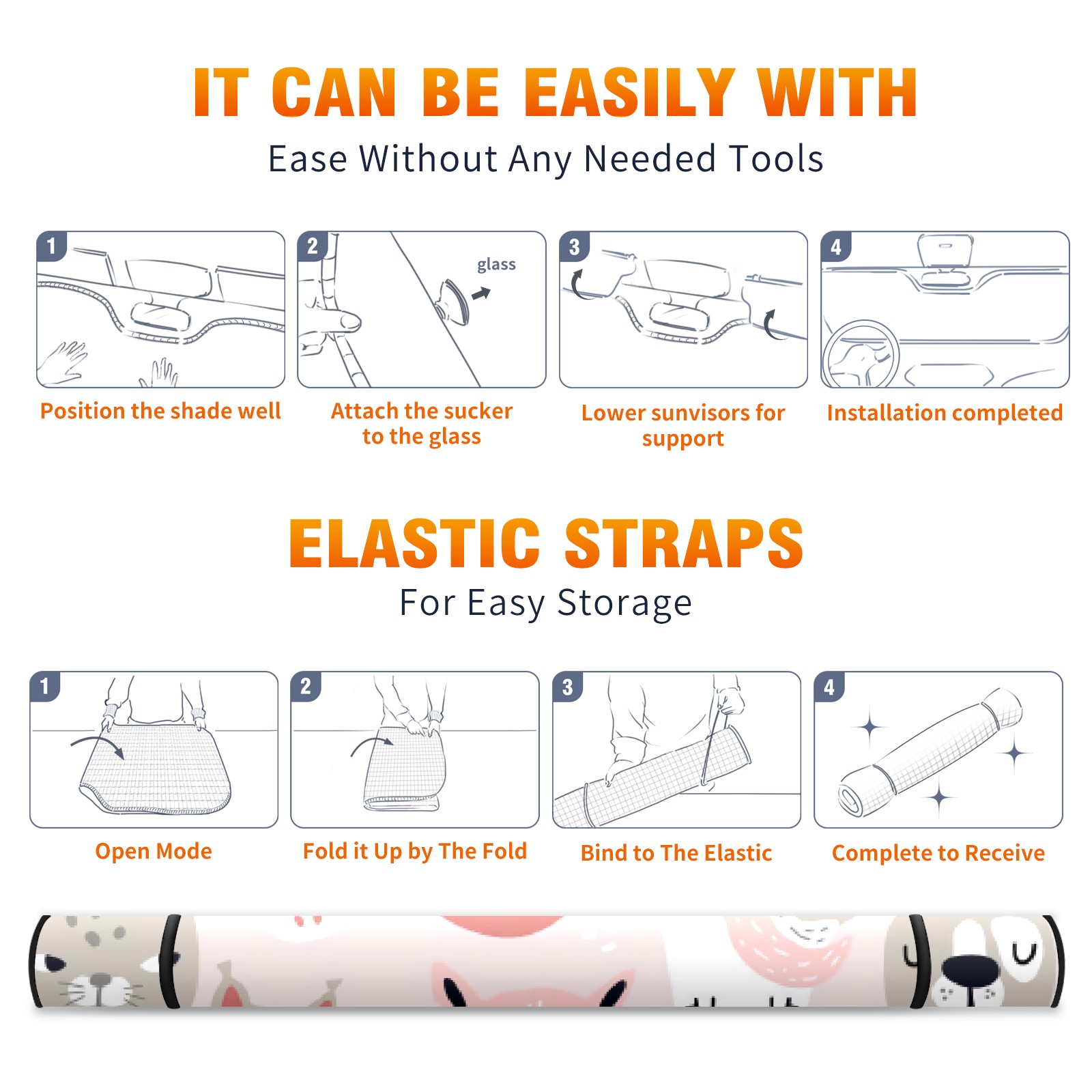 IT CAN BE EASILY WITH

Ease Without Any Needed Tools

1

Position the shade well

2

glass

Attach the sucker to the glass

3

Lower sunvisors for support

4

Installation completed

ELASTIC STRAPS

For Easy Storage

1

Open Mode

2

Fold it Up by The Fold

3

Bind to The Elastic

4

Complete to Receive