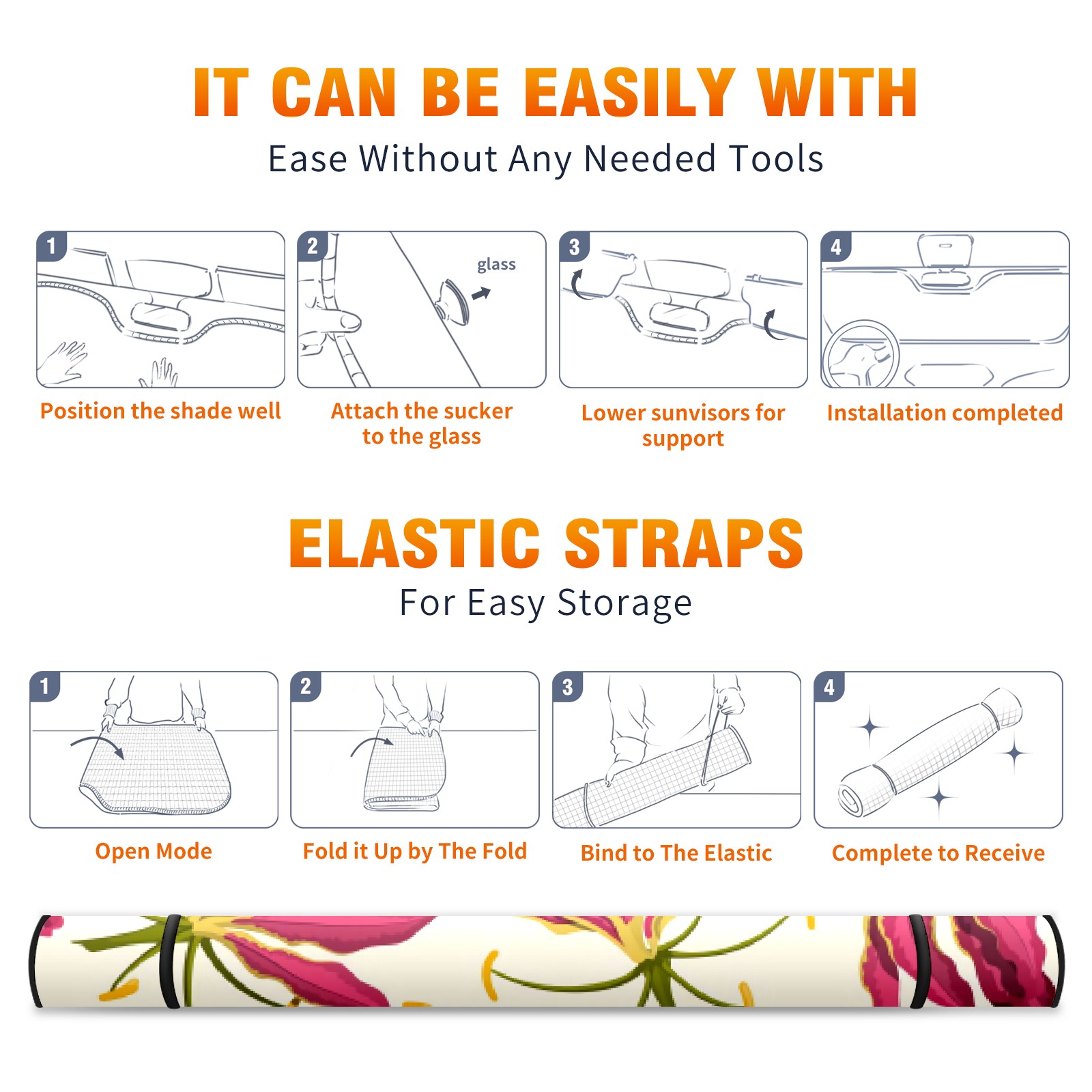 IT CAN BE EASILY WITH
Ease Without Any Needed Tools

1
Position the shade well

2
glass
Attach the sucker to the glass

3
Lower sunvisors for support

4
Installation completed

ELASTIC STRAPS
For Easy Storage

1
Open Mode

2
Fold it Up by The Fold

3
Bind to The Elastic

4
Complete to Receive