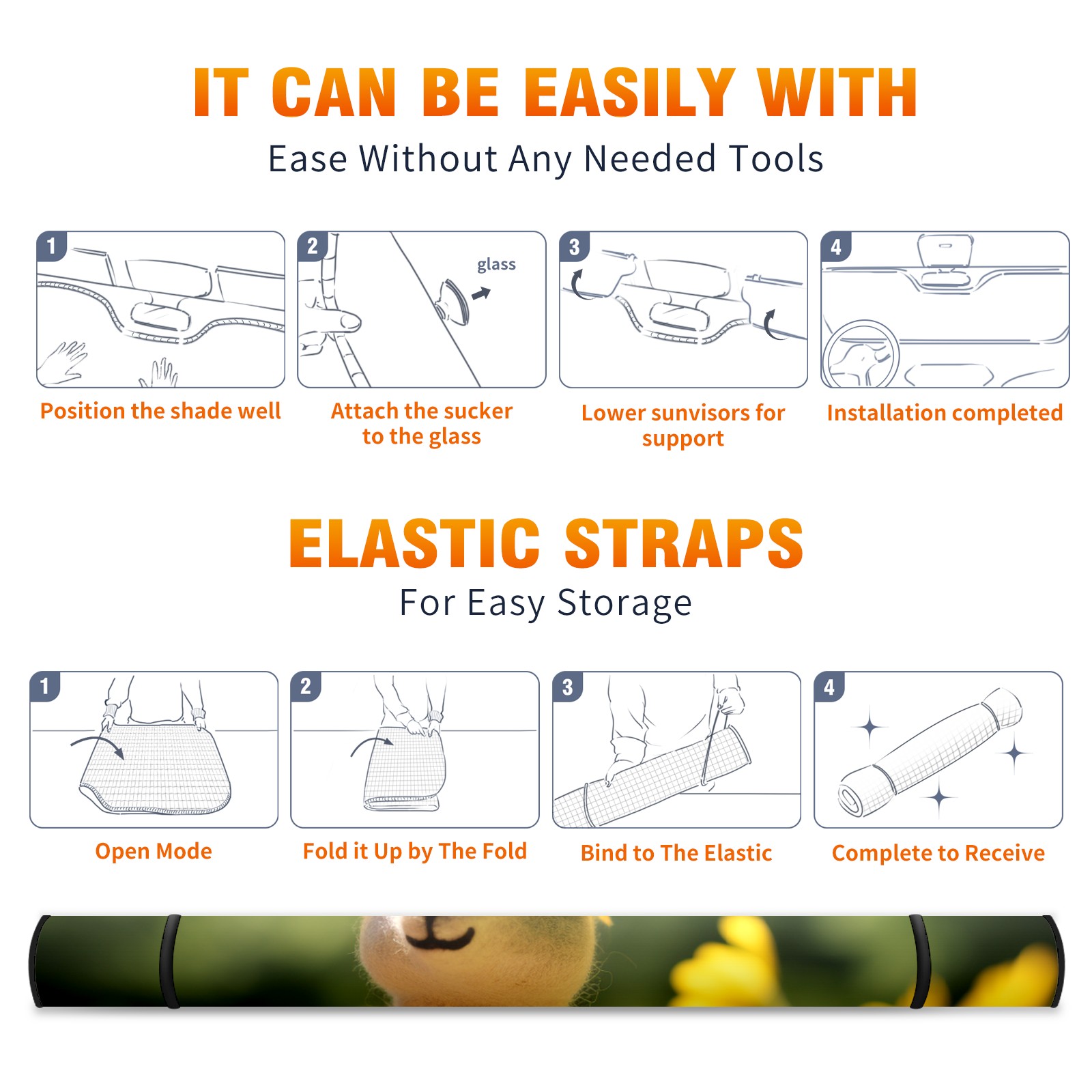 IT CAN BE EASILY WITH
Ease Without Any Needed Tools

1
Position the shade well

2
glass
Attach the sucker to the glass

3
Lower sunvisors for support

4
Installation completed

ELASTIC STRAPS
For Easy Storage

1
Open Mode

2
Fold it Up by The Fold

3
Bind to The Elastic

4
Complete to Receive