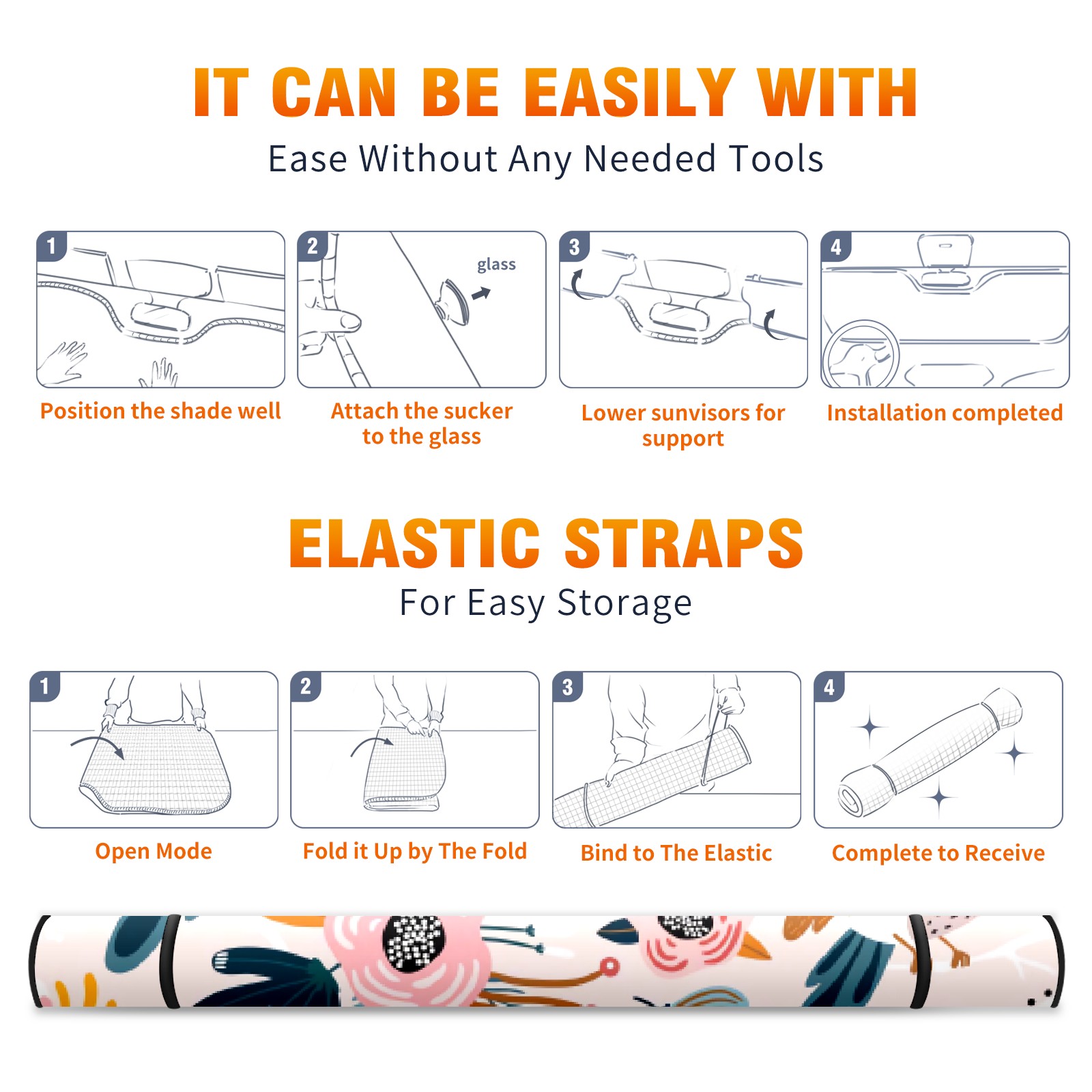 IT CAN BE EASILY WITH

Ease Without Any Needed Tools

1

Position the shade well

2

glass

Attach the sucker to the glass

3

Lower sunvisors for support

4

Installation completed

ELASTIC STRAPS

For Easy Storage

1

Open Mode

2

Fold it Up by The Fold

3

Bind to The Elastic

4

Complete to Receive