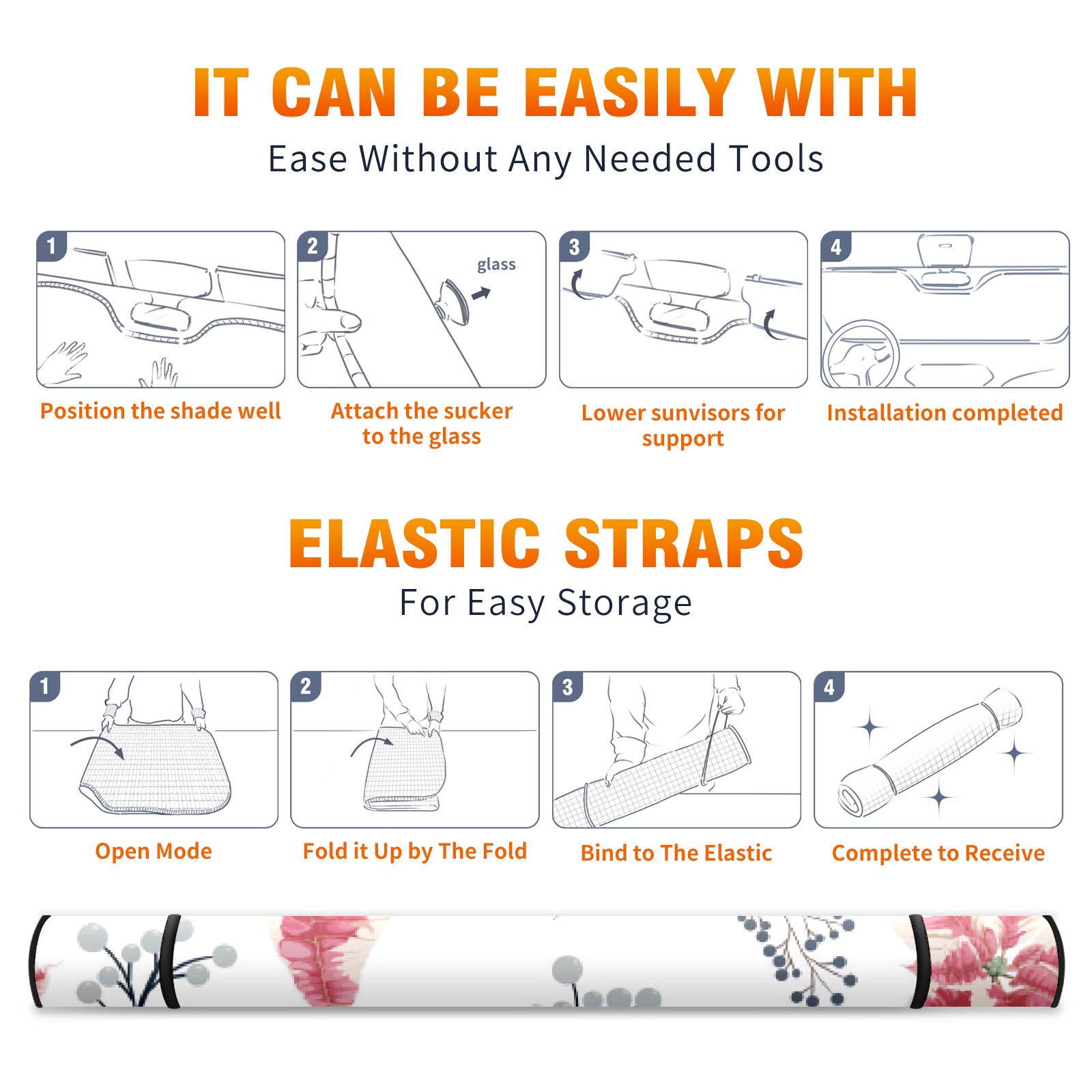 IT CAN BE EASILY WITH
Ease Without Any Needed Tools

1
Position the shade well

2
glass
Attach the sucker to the glass

3
Lower sunvisors for support

4
Installation completed

ELASTIC STRAPS
For Easy Storage

1
Open Mode

2
Fold it Up by The Fold

3
Bind to The Elastic

4
Complete to Receive