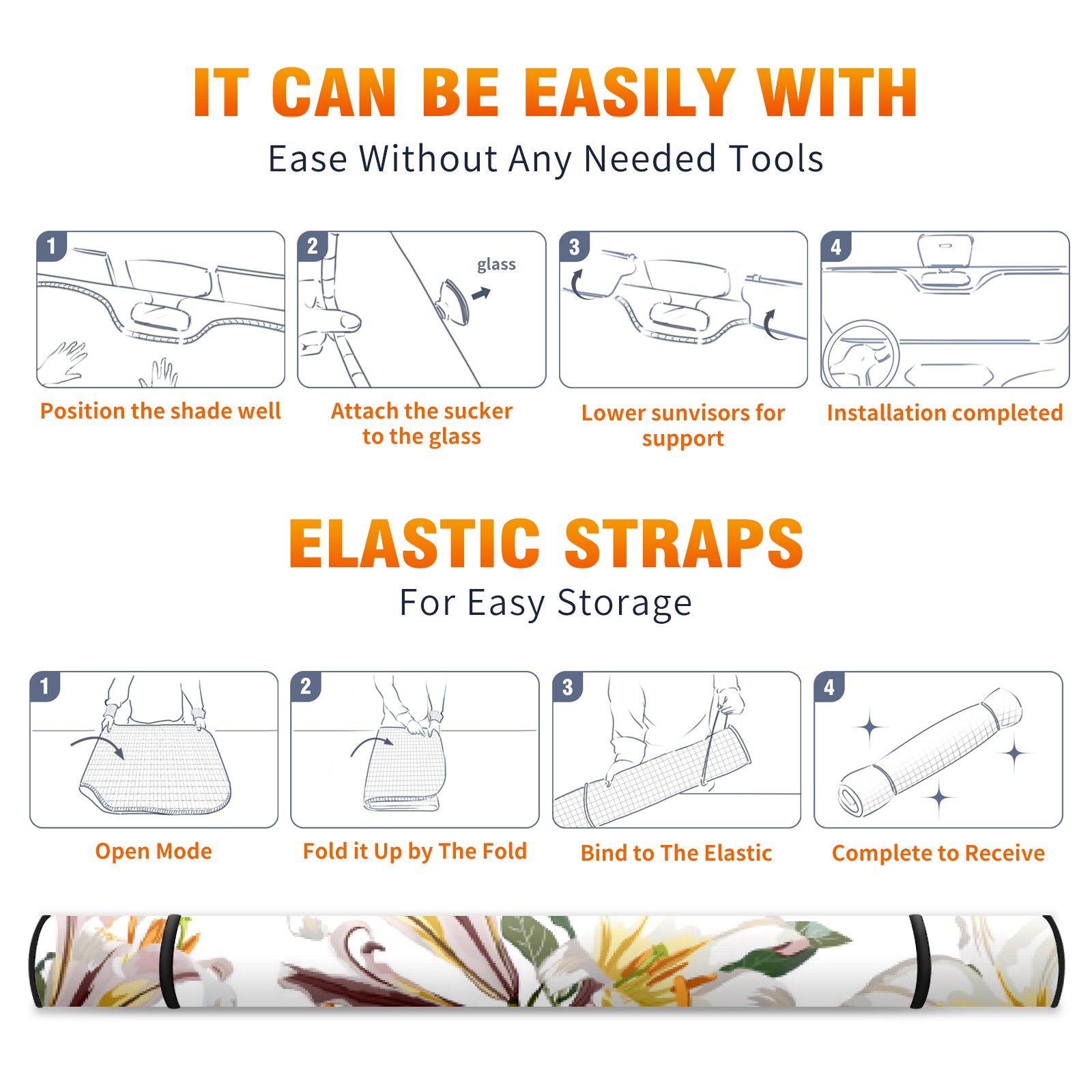 IT CAN BE EASILY WITH

Ease Without Any Needed Tools

1

Position the shade well

2

glass

Attach the sucker to the glass

3

Lower sunvisors for support

4

Installation completed

ELASTIC STRAPS

For Easy Storage

1

Open Mode

2

Fold it Up by The Fold

3

Bind to The Elastic

4

Complete to Receive