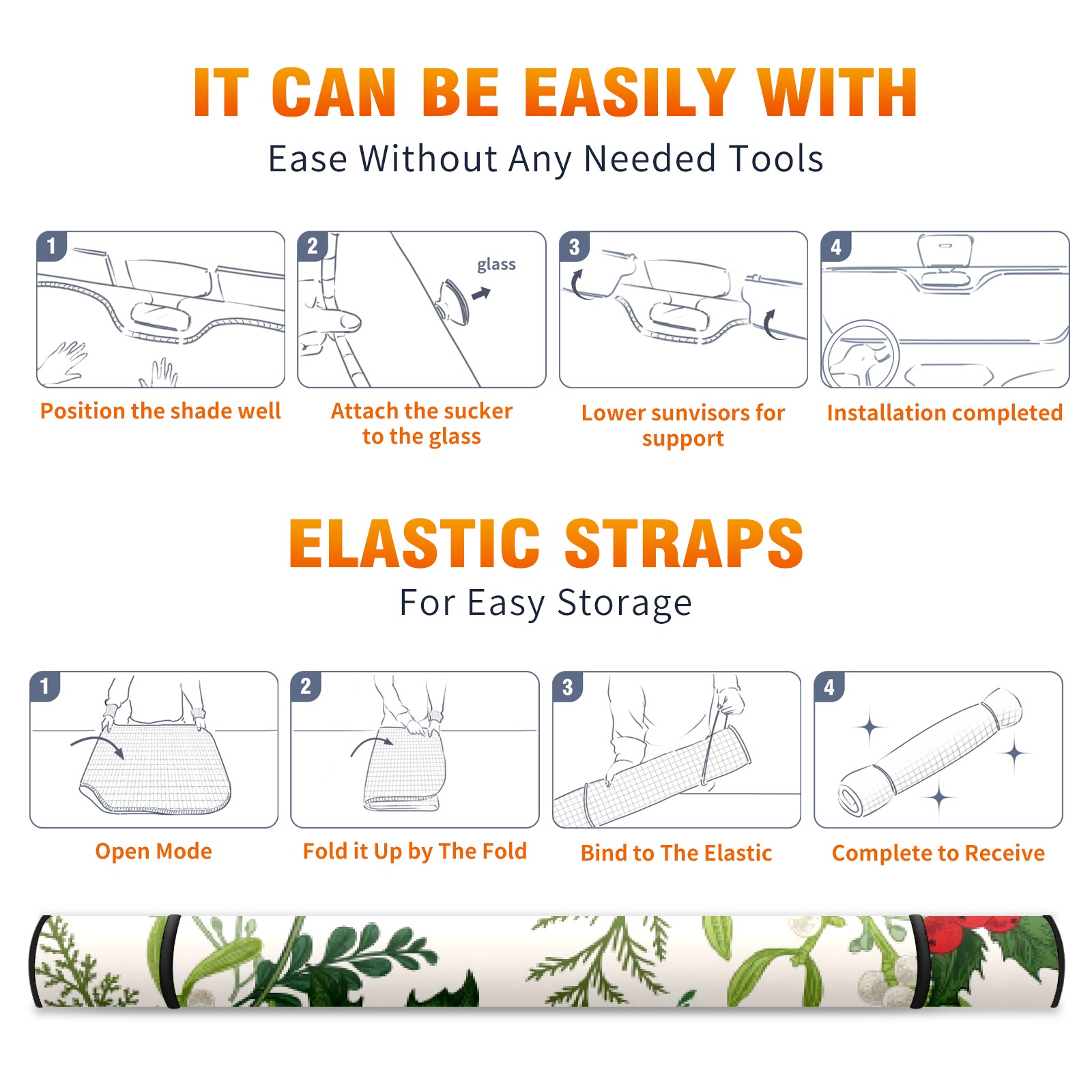 IT CAN BE EASILY WITH
Ease Without Any Needed Tools

1
Position the shade well

2
glass
Attach the sucker to the glass

3
Lower sunvisors for support

4
Installation completed

ELASTIC STRAPS
For Easy Storage

1
Open Mode

2
Fold it Up by The Fold

3
Bind to The Elastic

4
Complete to Receive