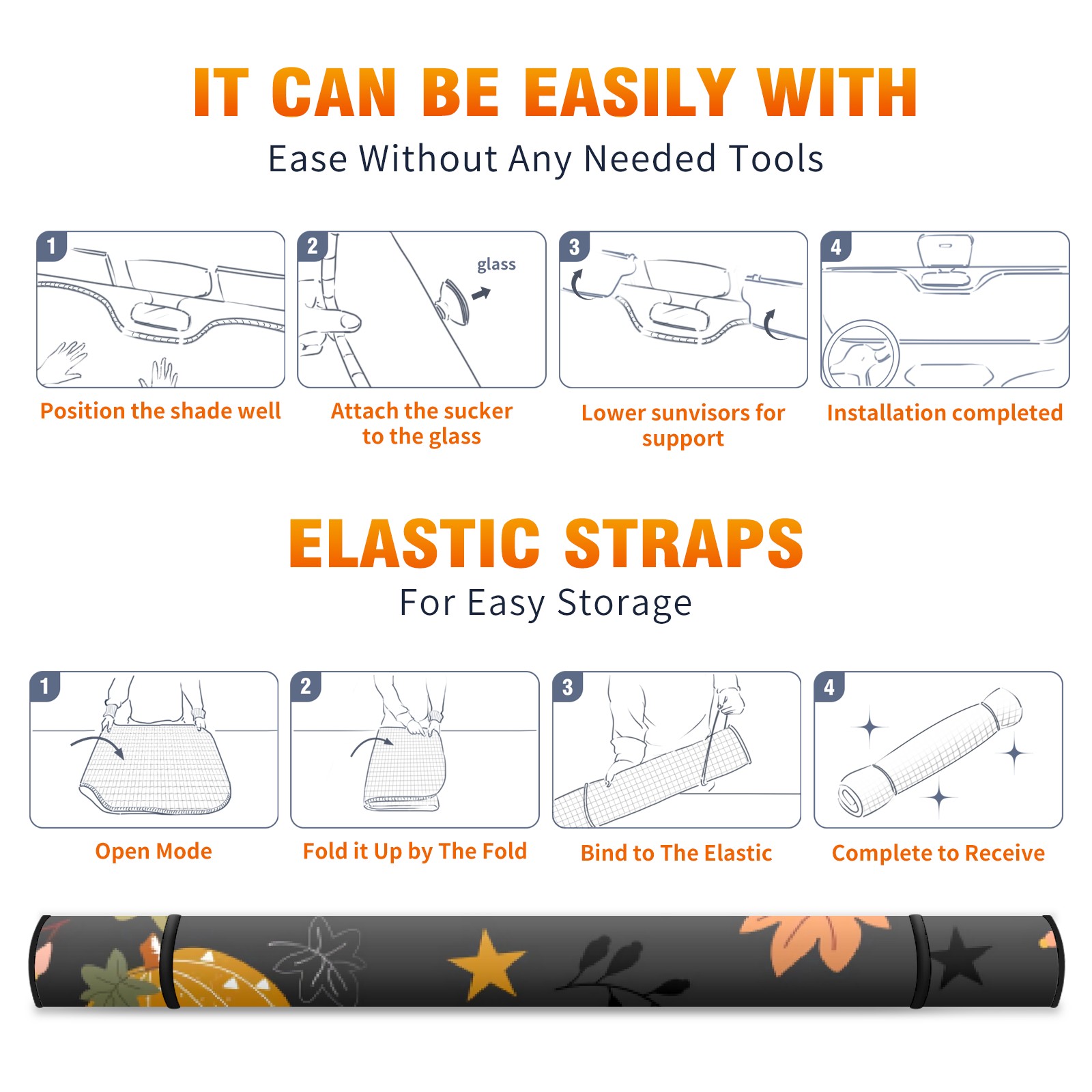 IT CAN BE EASILY WITH
Ease Without Any Needed Tools

1
Position the shade well

2
glass
Attach the sucker to the glass

3
Lower sunvisors for support

4
Installation completed

ELASTIC STRAPS
For Easy Storage

1
Open Mode

2
Fold it Up by The Fold

3
Bind to The Elastic

4
Complete to Receive