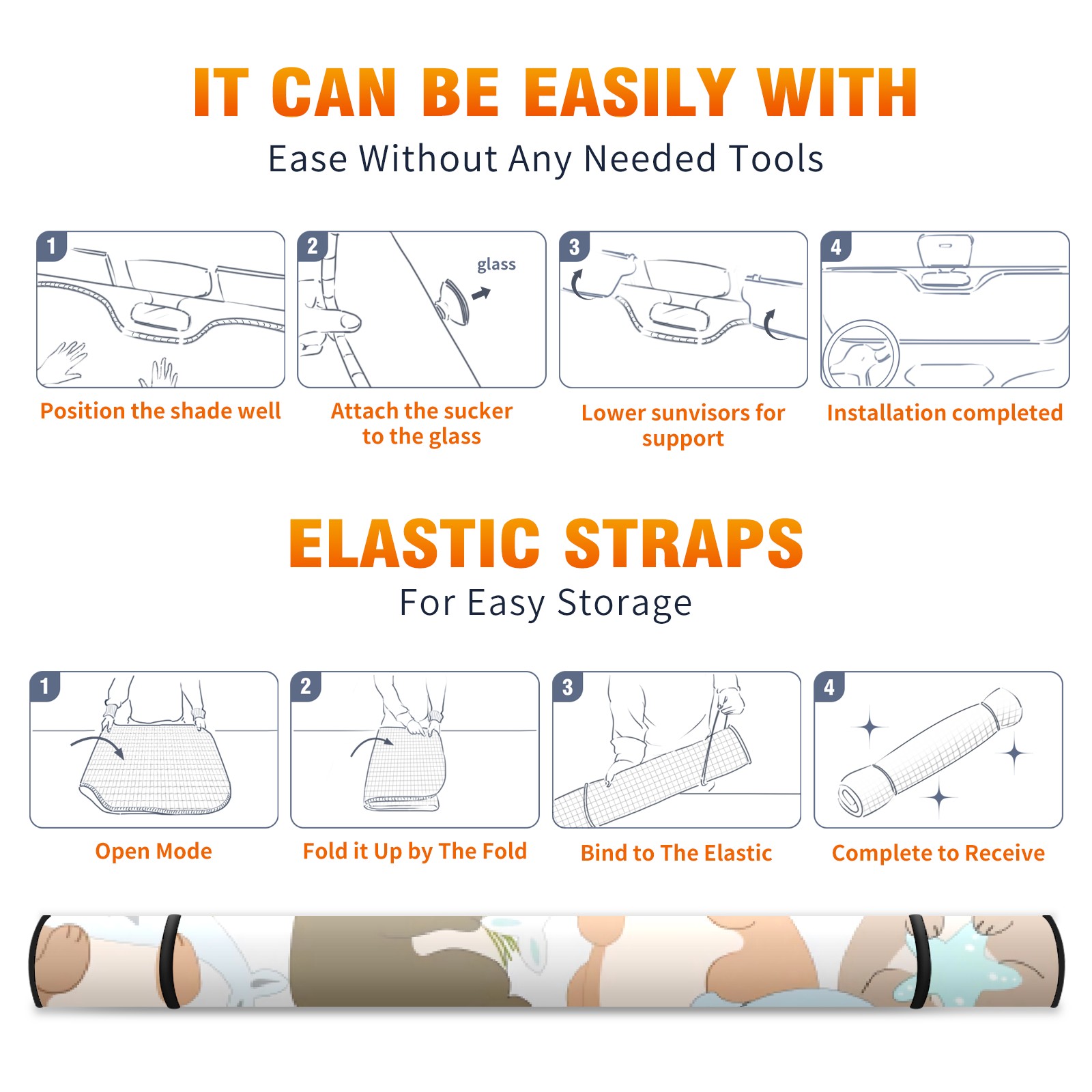 IT CAN BE EASILY WITH

Ease Without Any Needed Tools

1
Position the shade well

2
glass
Attach the sucker to the glass

3
Lower sunvisors for support

4
Installation completed

ELASTIC STRAPS

For Easy Storage

1
Open Mode

2
Fold it Up by The Fold

3
Bind to The Elastic

4
Complete to Receive