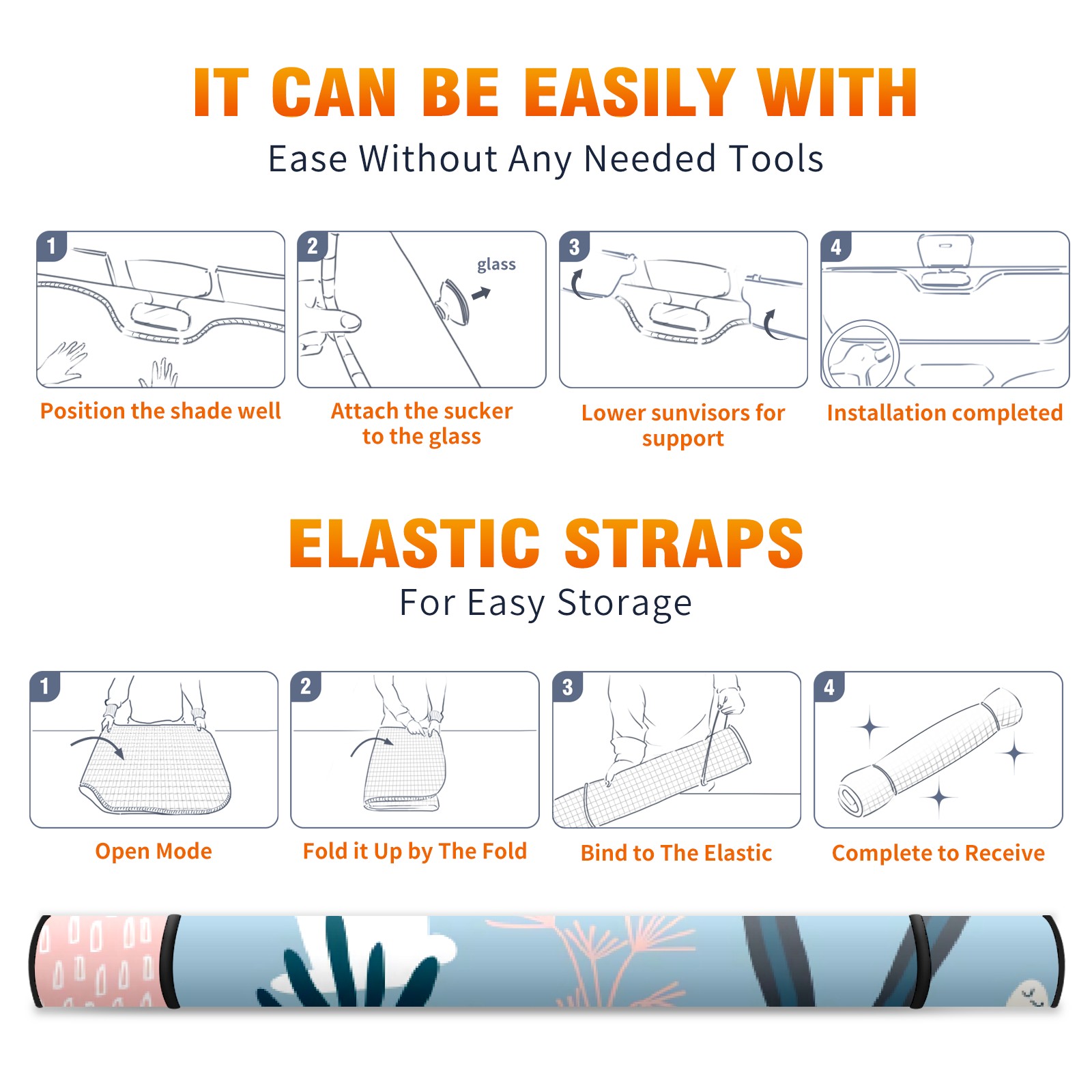 IT CAN BE EASILY WITH

Ease Without Any Needed Tools

1

Position the shade well

2

glass

Attach the sucker to the glass

3

Lower sunvisors for support

4

Installation completed

ELASTIC STRAPS

For Easy Storage

1

Open Mode

2

Fold it Up by The Fold

3

Bind to The Elastic

4

Complete to Receive