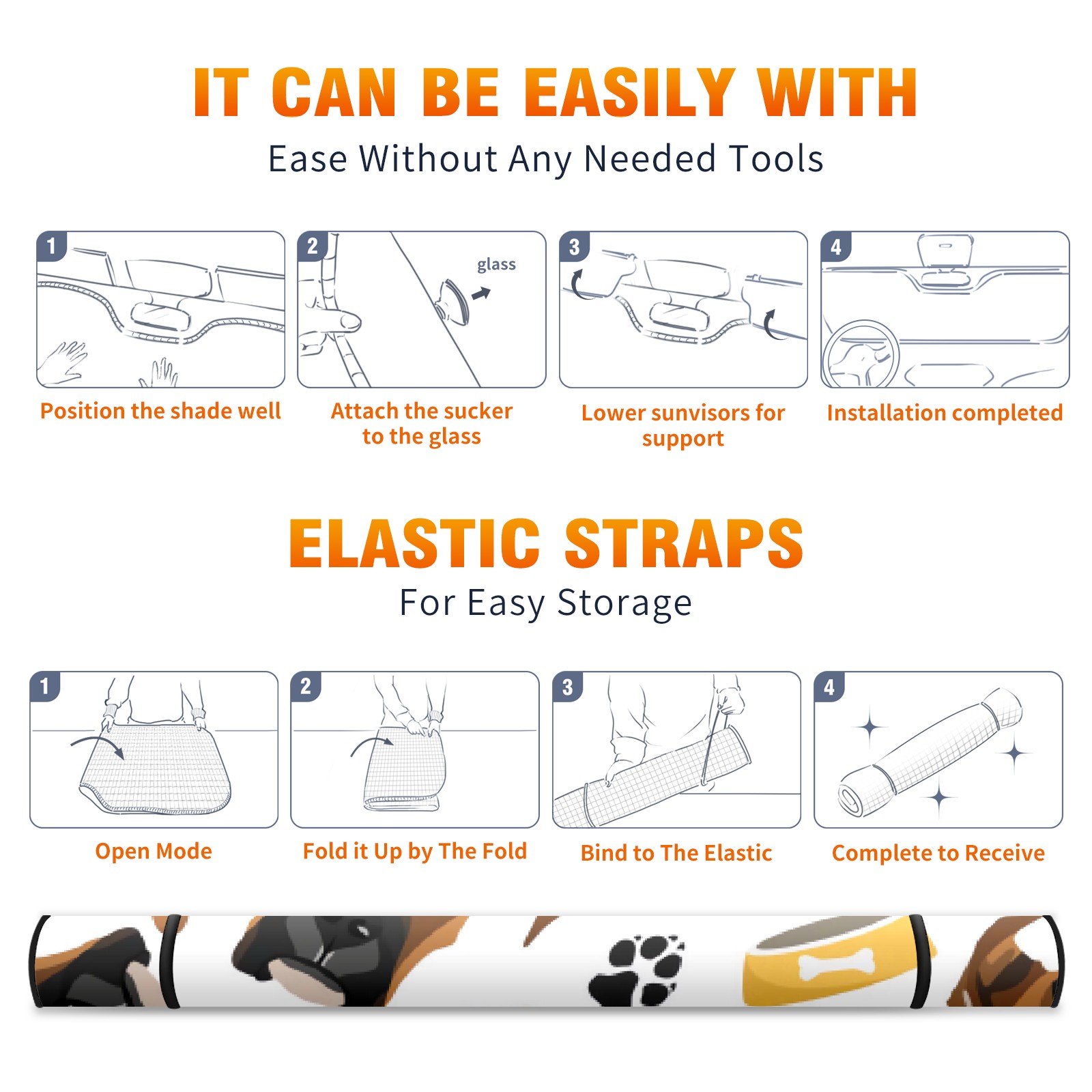 IT CAN BE EASILY WITH

Ease Without Any Needed Tools

1

Position the shade well

2

glass

Attach the sucker to the glass

3

Lower sunvisors for support

4

Installation completed

ELASTIC STRAPS

For Easy Storage

1

Open Mode

2

Fold it Up by The Fold

3

Bind to The Elastic

4

Complete to Receive