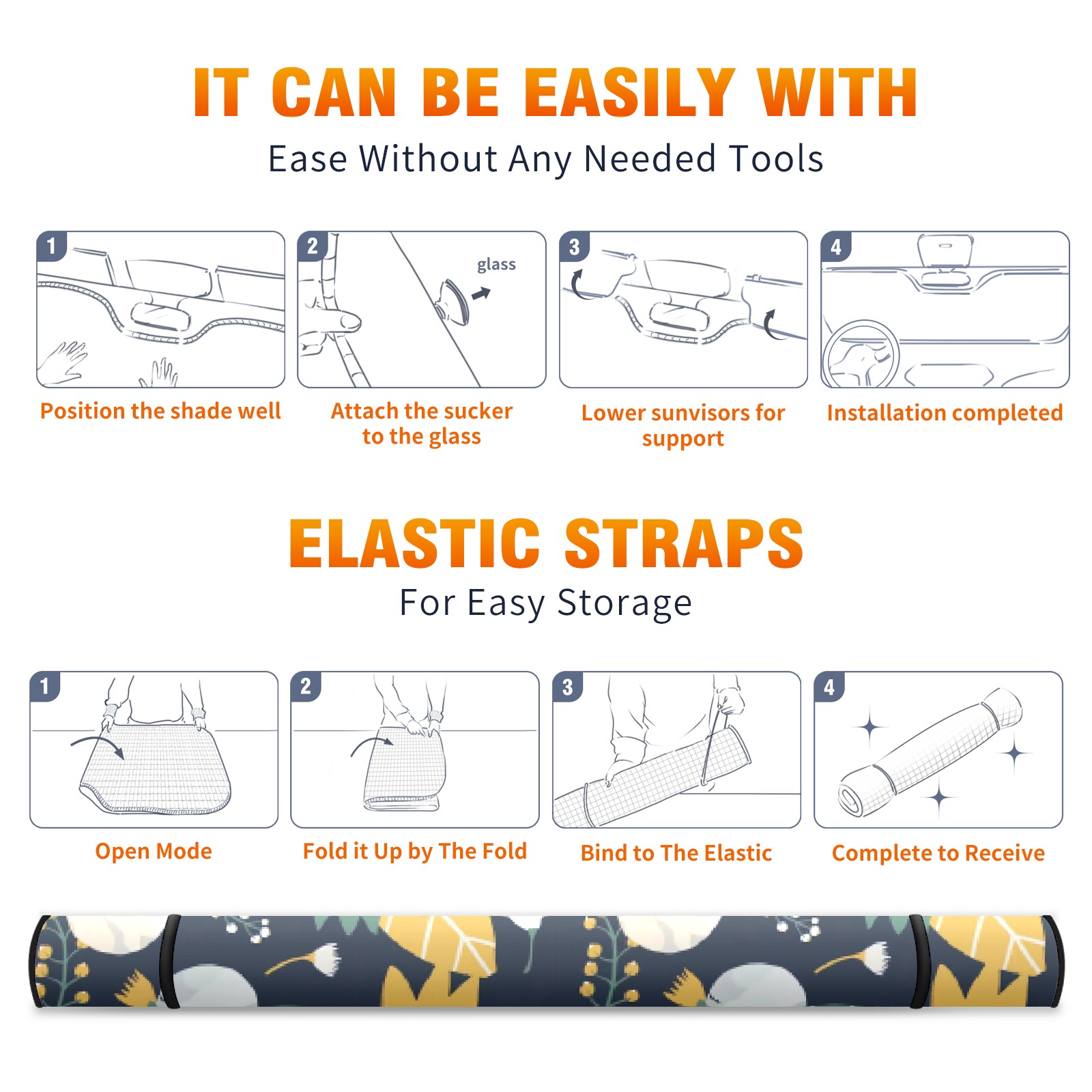 IT CAN BE EASILY WITH
Ease Without Any Needed Tools

1
Position the shade well

2
glass
Attach the sucker to the glass

3
Lower sunvisors for support

4
Installation completed

ELASTIC STRAPS
For Easy Storage

1
Open Mode

2
Fold it Up by The Fold

3
Bind to The Elastic

4
Complete to Receive