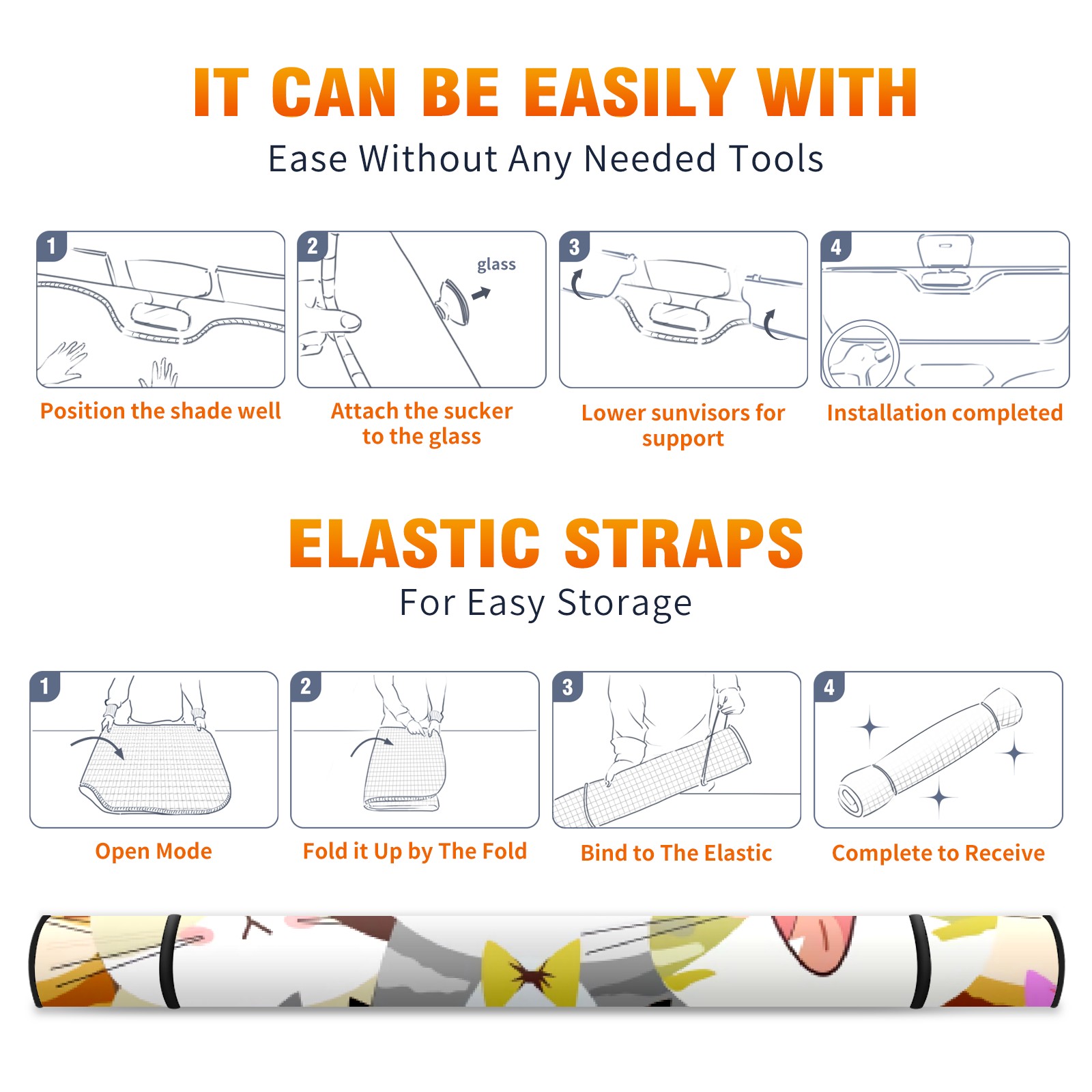 IT CAN BE EASILY WITH

Ease Without Any Needed Tools

1

Position the shade well

2

glass

Attach the sucker to the glass

3

Lower sunvisors for support

4

Installation completed

ELASTIC STRAPS

For Easy Storage

1

Open Mode

2

Fold it Up by The Fold

3

Bind to The Elastic

4

Complete to Receive