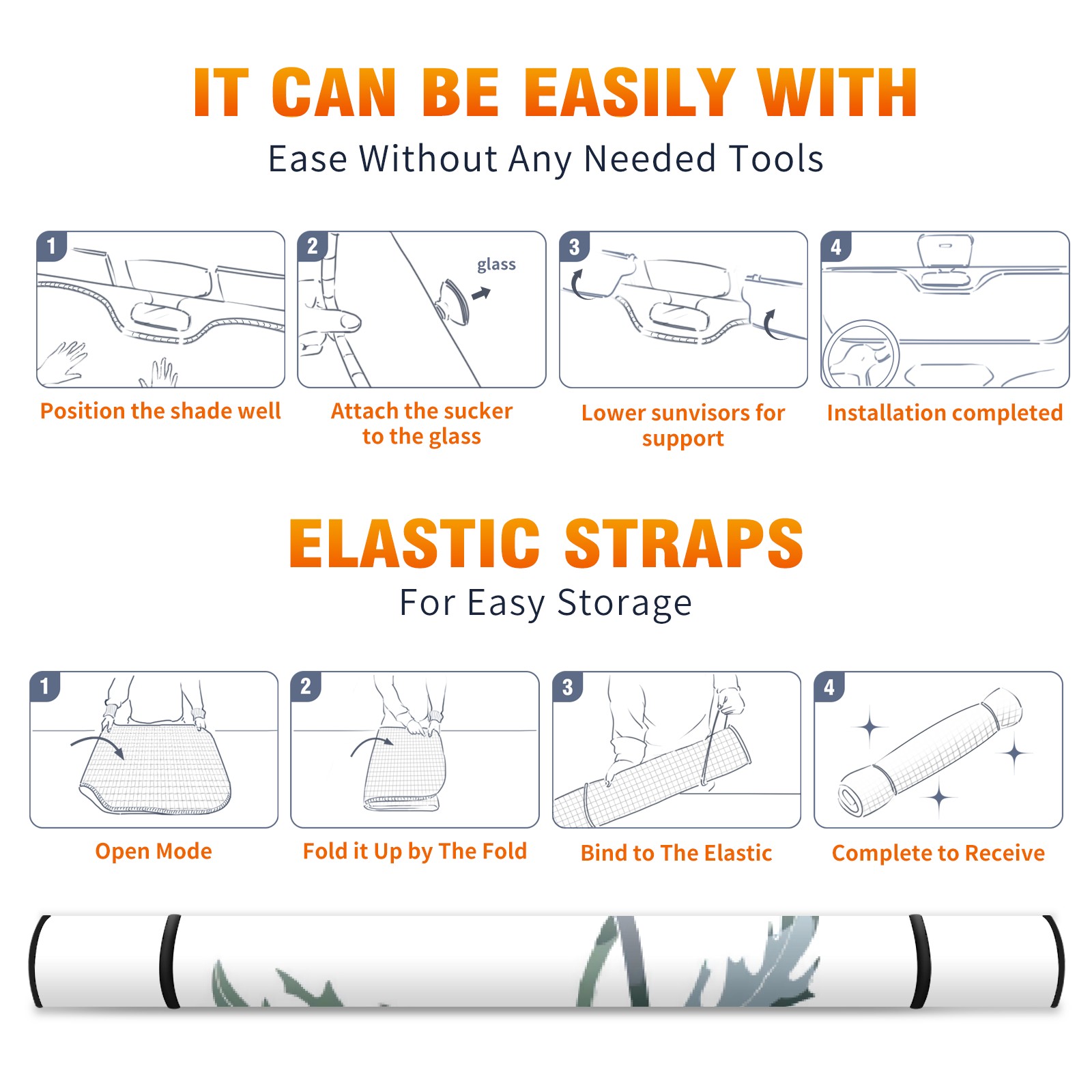 IT CAN BE EASILY WITH

Ease Without Any Needed Tools

1

Position the shade well

2

glass

Attach the sucker to the glass

3

Lower sunvisors for support

4

Installation completed

ELASTIC STRAPS

For Easy Storage

1

Open Mode

2

Fold it Up by The Fold

3

Bind to The Elastic

4

Complete to Receive