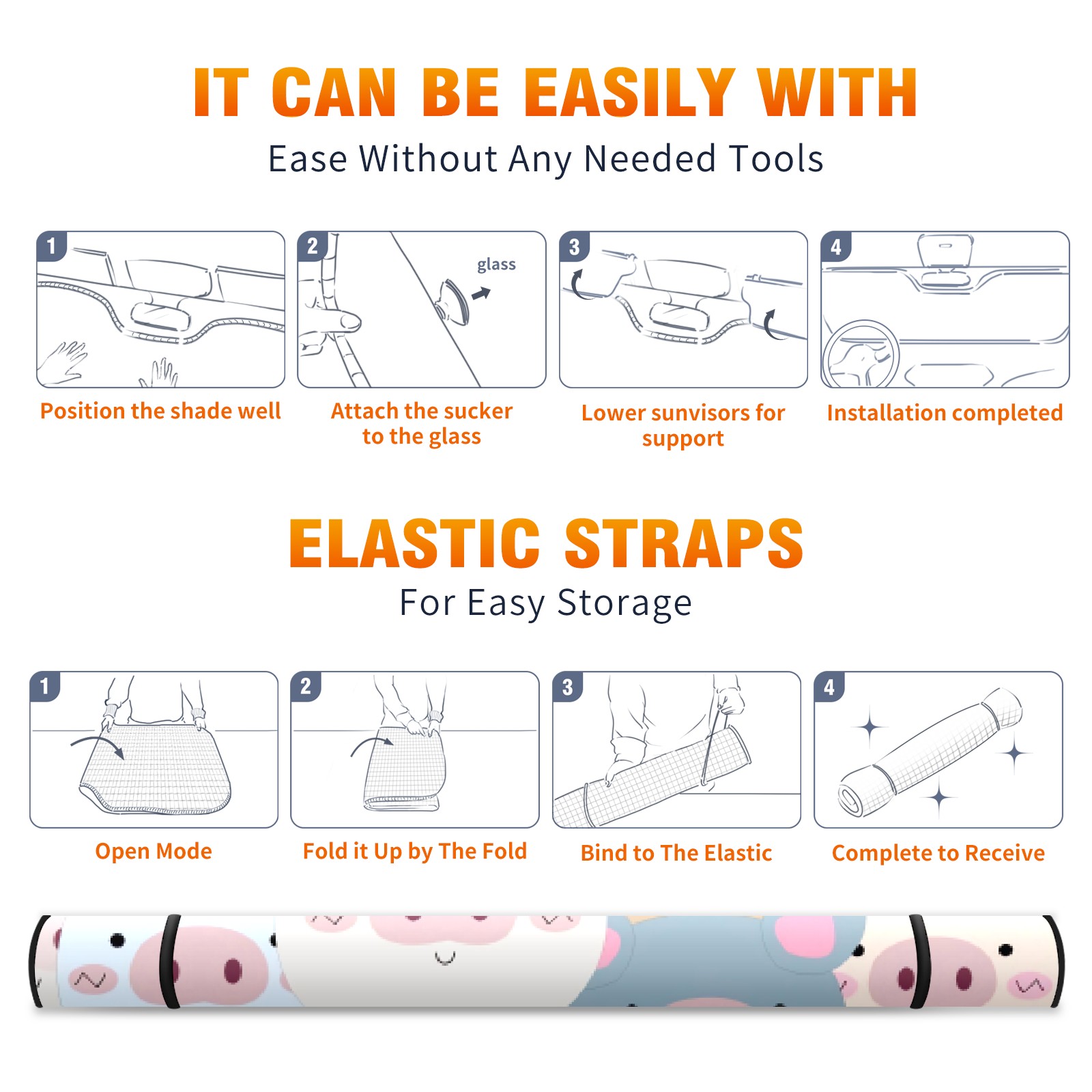 IT CAN BE EASILY WITH

Ease Without Any Needed Tools

1

Position the shade well

2

glass

Attach the sucker to the glass

3

Lower sunvisors for support

4

Installation completed

ELASTIC STRAPS

For Easy Storage

1

Open Mode

2

Fold it Up by The Fold

3

Bind to The Elastic

4

Complete to Receive