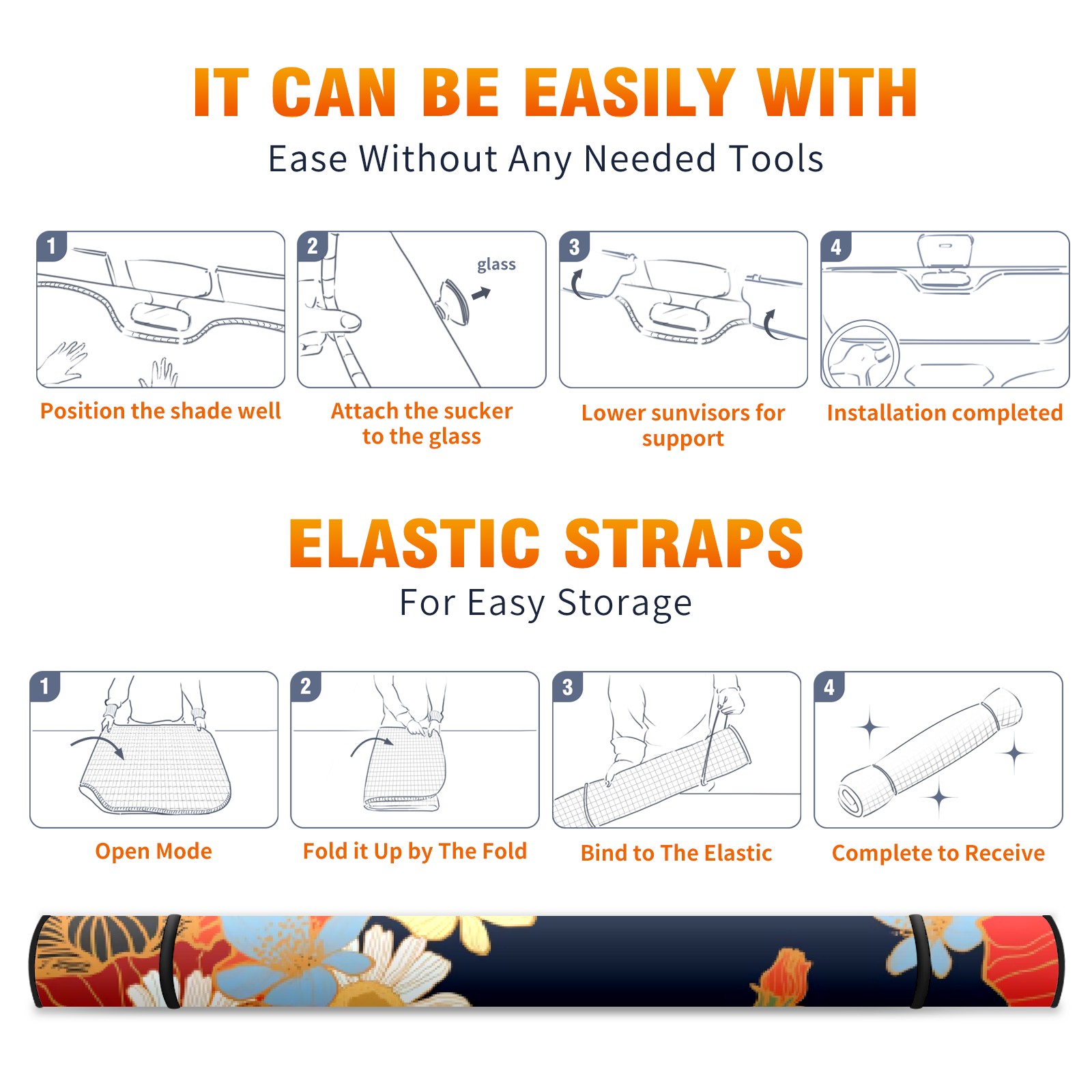 IT CAN BE EASILY WITH
Ease Without Any Needed Tools

1
Position the shade well

2
glass
Attach the sucker to the glass

3
Lower sunvisors for support

4
Installation completed

ELASTIC STRAPS
For Easy Storage

1
Open Mode

2
Fold it Up by The Fold

3
Bind to The Elastic

4
Complete to Receive