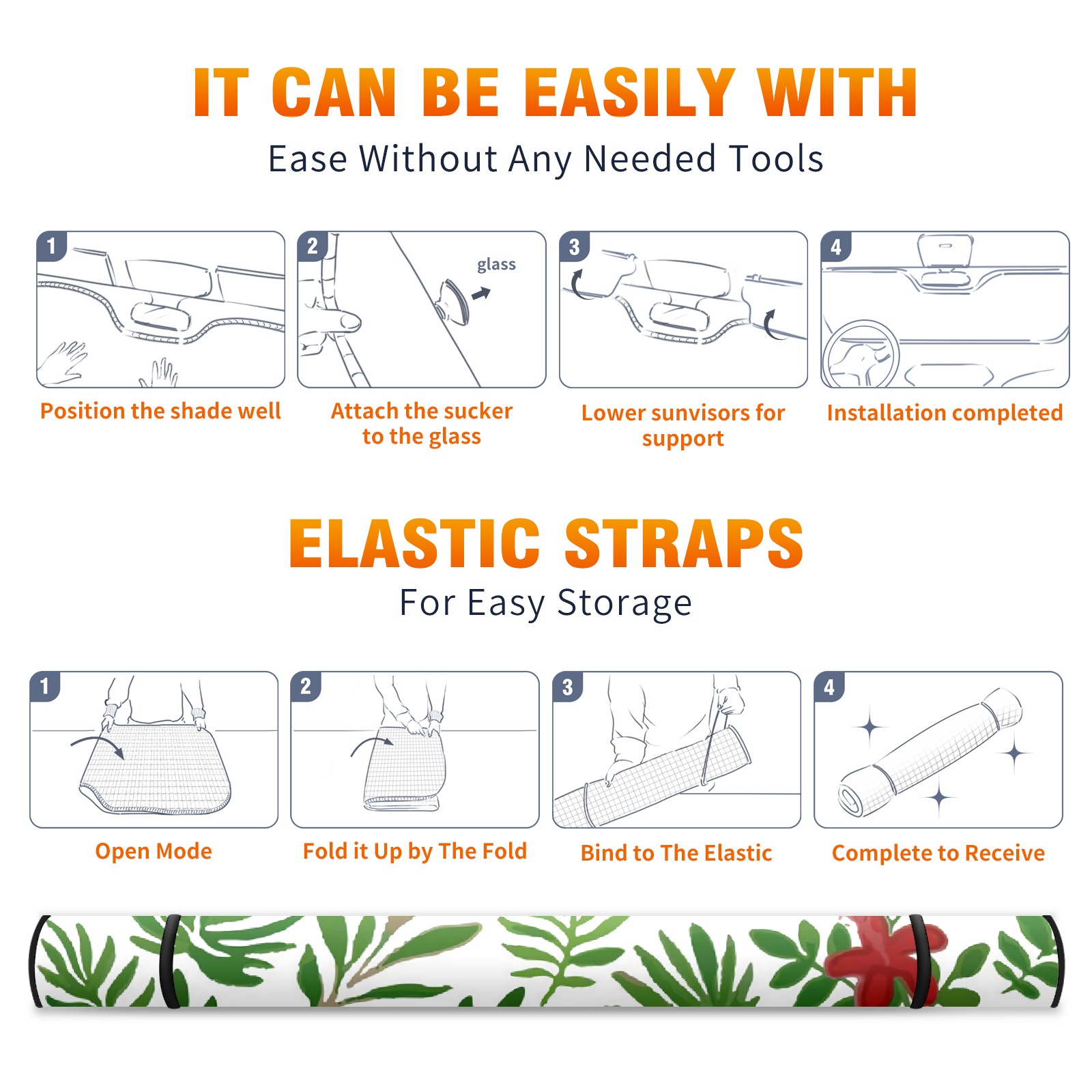 IT CAN BE EASILY WITH

Ease Without Any Needed Tools

1

Position the shade well

2

glass

Attach the sucker to the glass

3

Lower sunvisors for support

4

Installation completed

ELASTIC STRAPS

For Easy Storage

1

Open Mode

2

Fold it Up by The Fold

3

Bind to The Elastic

4

Complete to Receive