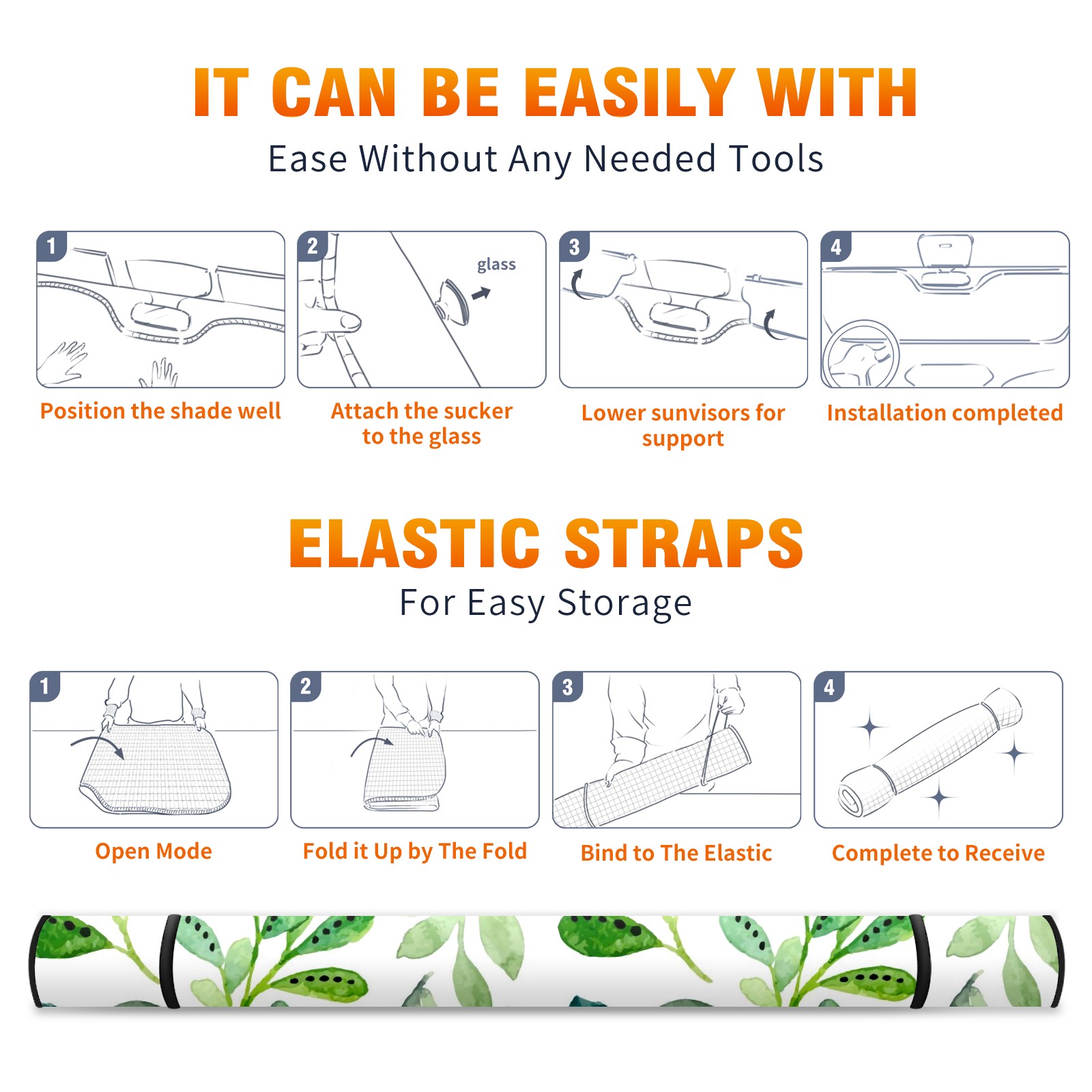 IT CAN BE EASILY WITH

Ease Without Any Needed Tools

1
Position the shade well

2
glass
Attach the sucker to the glass

3
Lower sunvisors for support

4
Installation completed

ELASTIC STRAPS

For Easy Storage

1
Open Mode

2
Fold it Up by The Fold

3
Bind to The Elastic

4
Complete to Receive