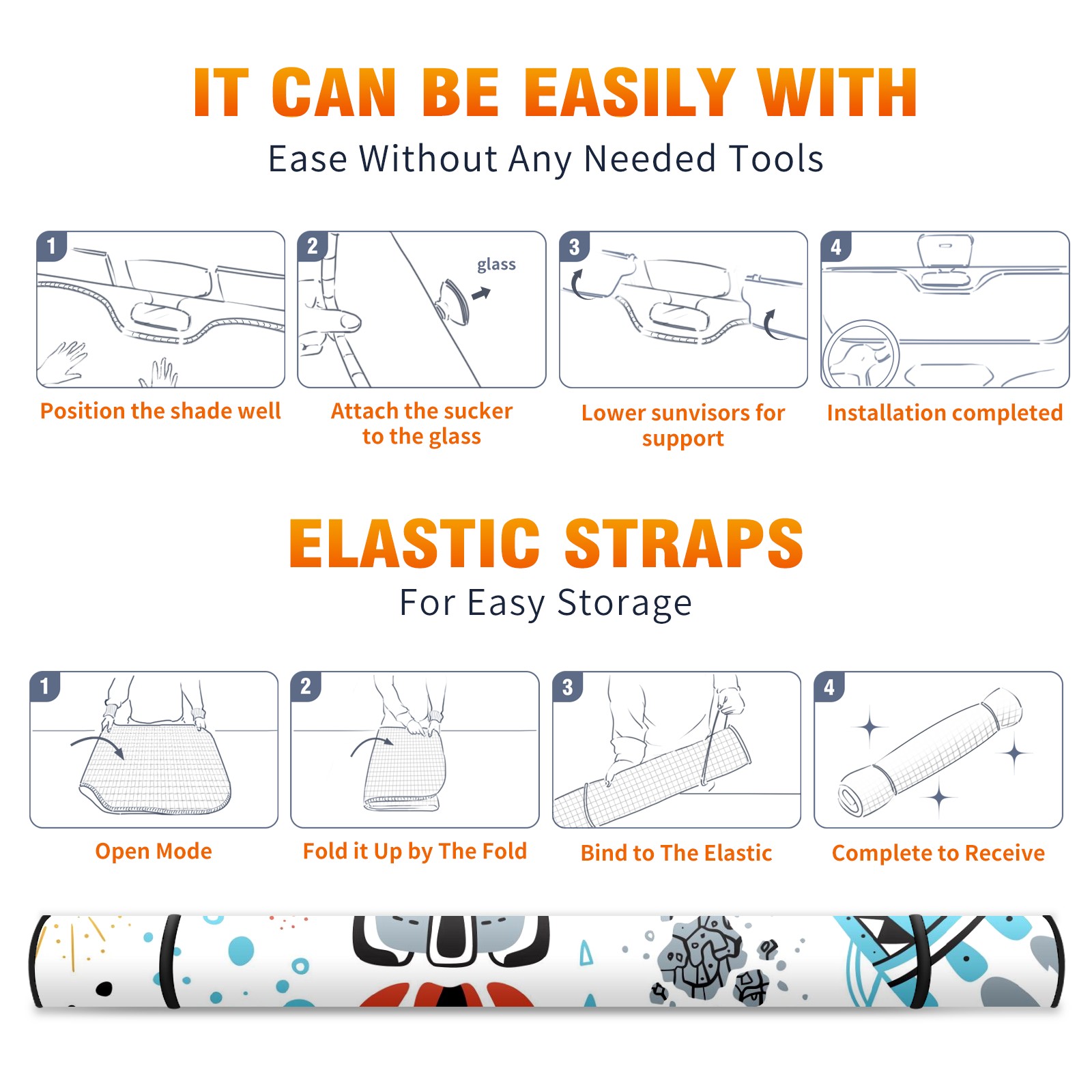 IT CAN BE EASILY WITH

Ease Without Any Needed Tools

1

Position the shade well

2

glass

Attach the sucker to the glass

3

Lower sunvisors for support

4

Installation completed

ELASTIC STRAPS

For Easy Storage

1

Open Mode

2

Fold it Up by The Fold

3

Bind to The Elastic

4

Complete to Receive