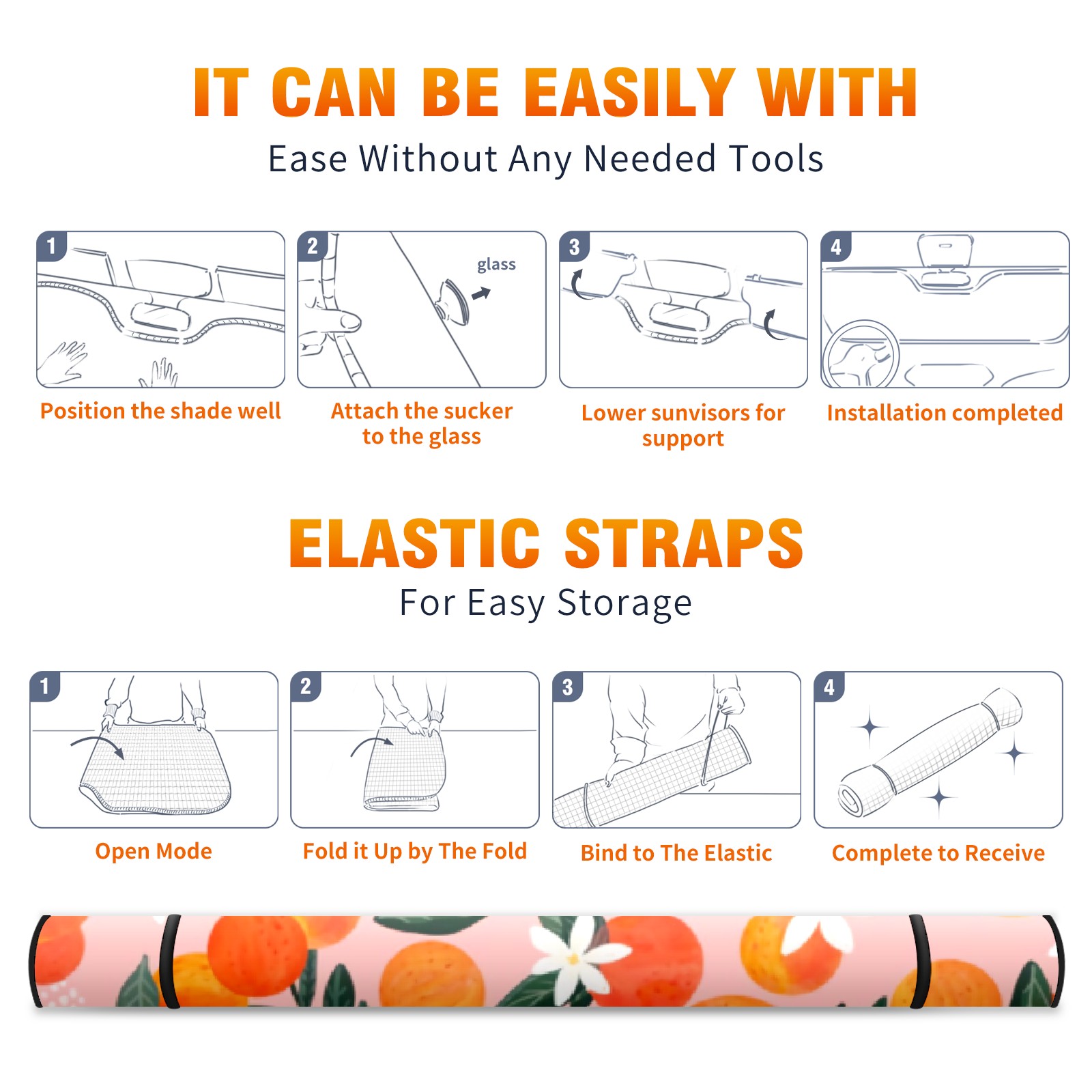 IT CAN BE EASILY WITH
Ease Without Any Needed Tools

1
Position the shade well

2
glass
Attach the sucker to the glass

3
Lower sunvisors for support

4
Installation completed

ELASTIC STRAPS
For Easy Storage

1
Open Mode

2
Fold it Up by The Fold

3
Bind to The Elastic

4
Complete to Receive