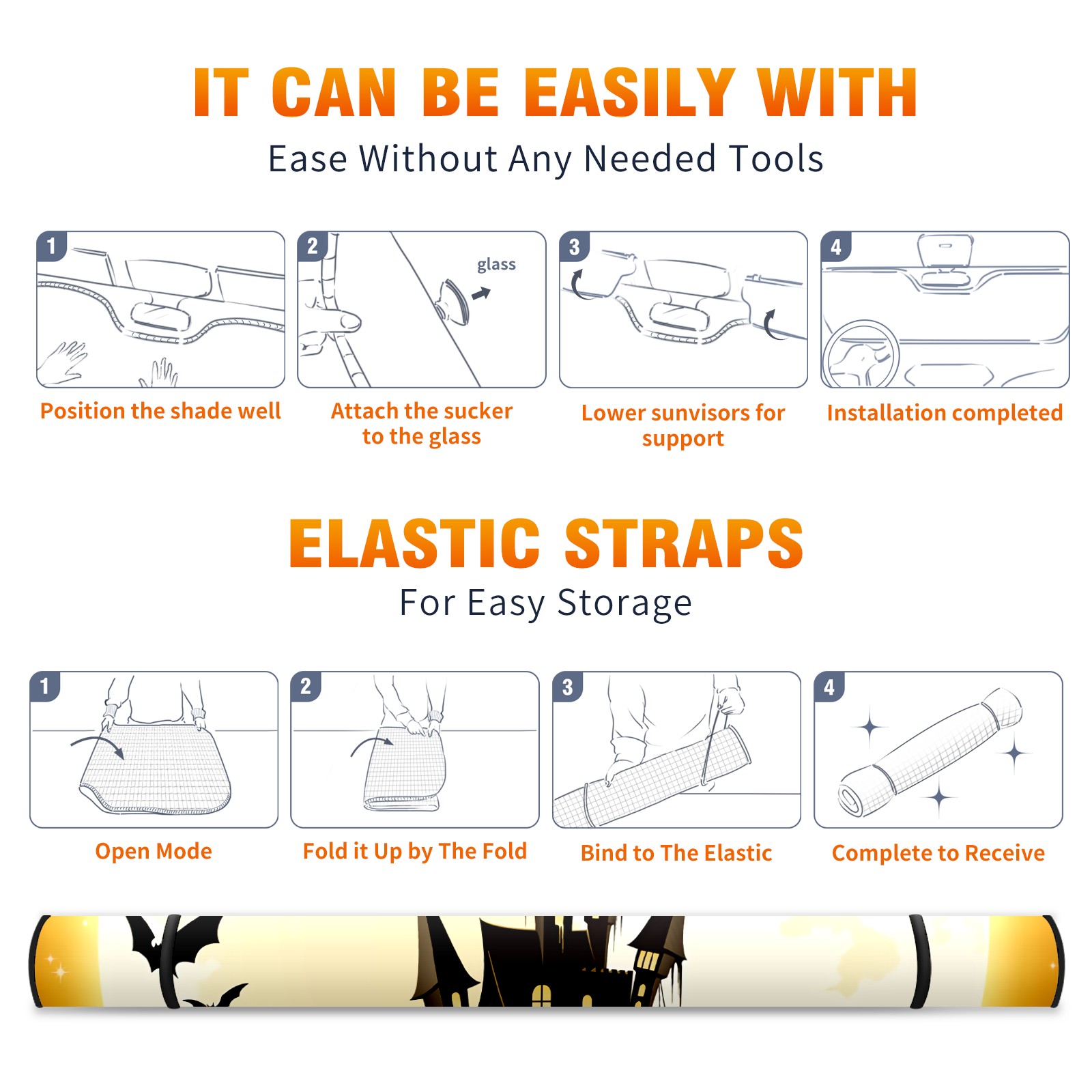 IT CAN BE EASILY WITH

Ease Without Any Needed Tools

1

Position the shade well

2

glass

Attach the sucker to the glass

3

Lower sunvisors for support

4

Installation completed

ELASTIC STRAPS

For Easy Storage

1

Open Mode

2

Fold it Up by The Fold

3

Bind to The Elastic

4

Complete to Receive