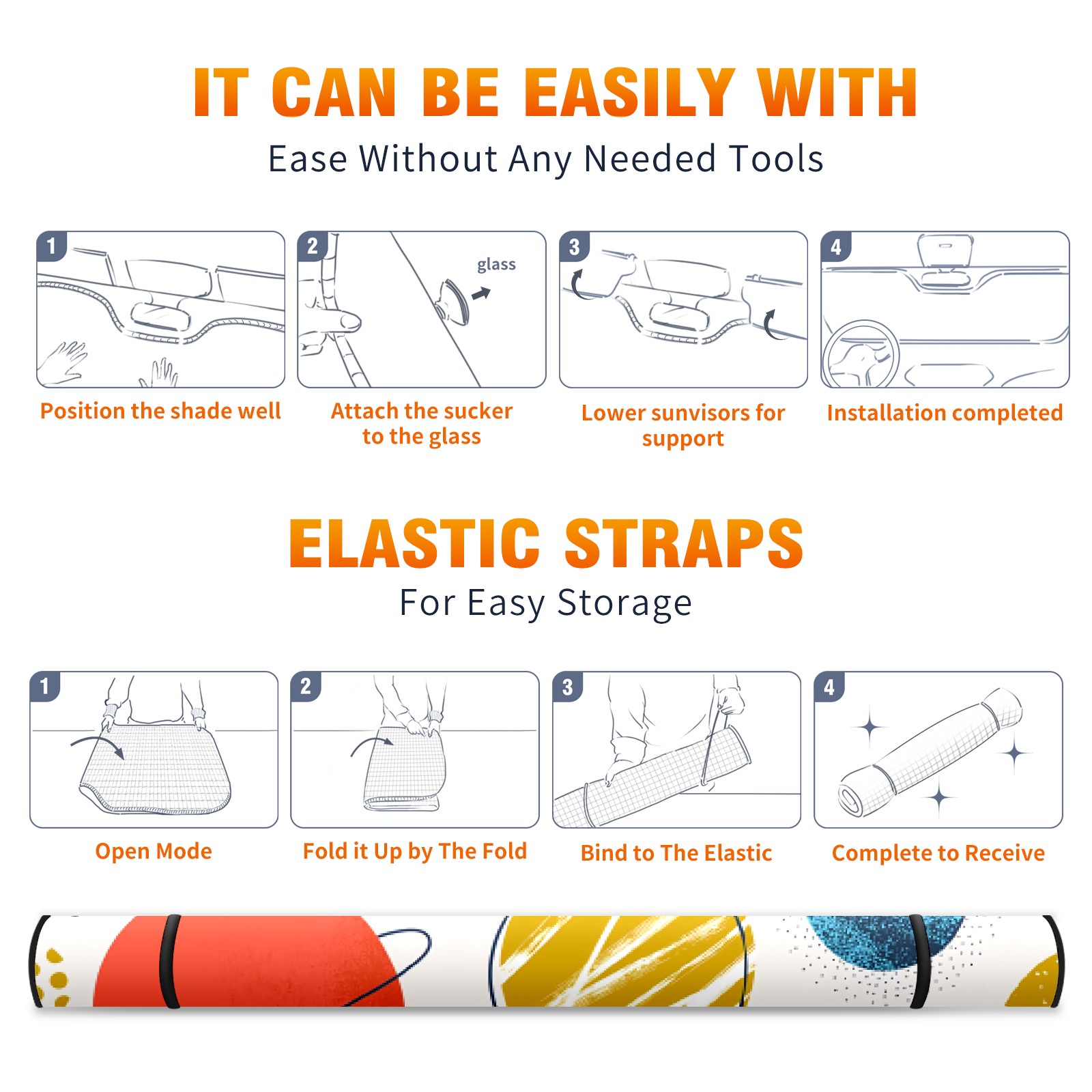 IT CAN BE EASILY WITH
Ease Without Any Needed Tools

1
Position the shade well

2
glass
Attach the sucker to the glass

3
Lower sunvisors for support

4
Installation completed

ELASTIC STRAPS
For Easy Storage

1
Open Mode

2
Fold it Up by The Fold

3
Bind to The Elastic

4
Complete to Receive