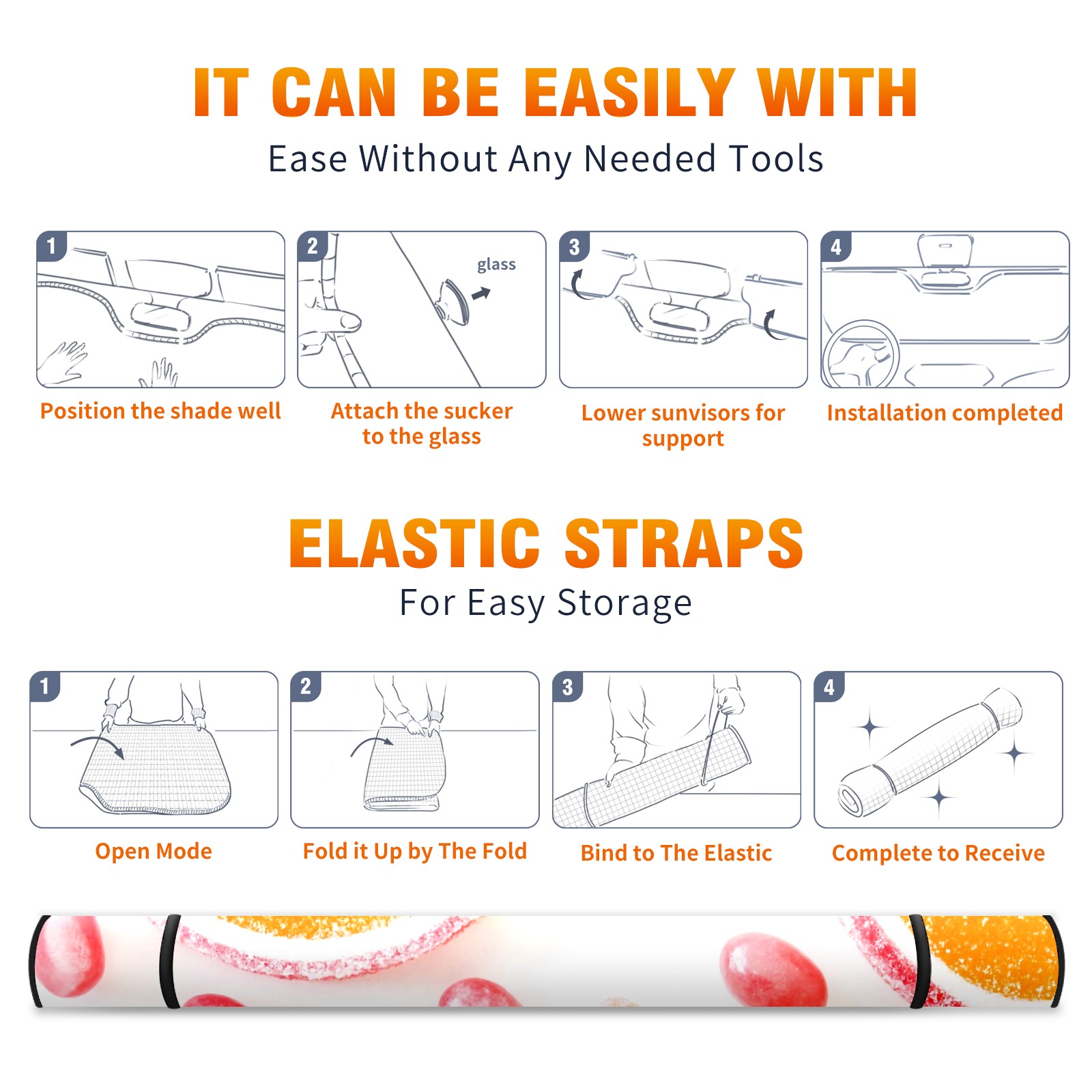 IT CAN BE EASILY WITH

Ease Without Any Needed Tools

1

Position the shade well

2

glass

Attach the sucker to the glass

3

Lower sunvisors for support

4

Installation completed

ELASTIC STRAPS

For Easy Storage

1

Open Mode

2

Fold it Up by The Fold

3

Bind to The Elastic

4

Complete to Receive