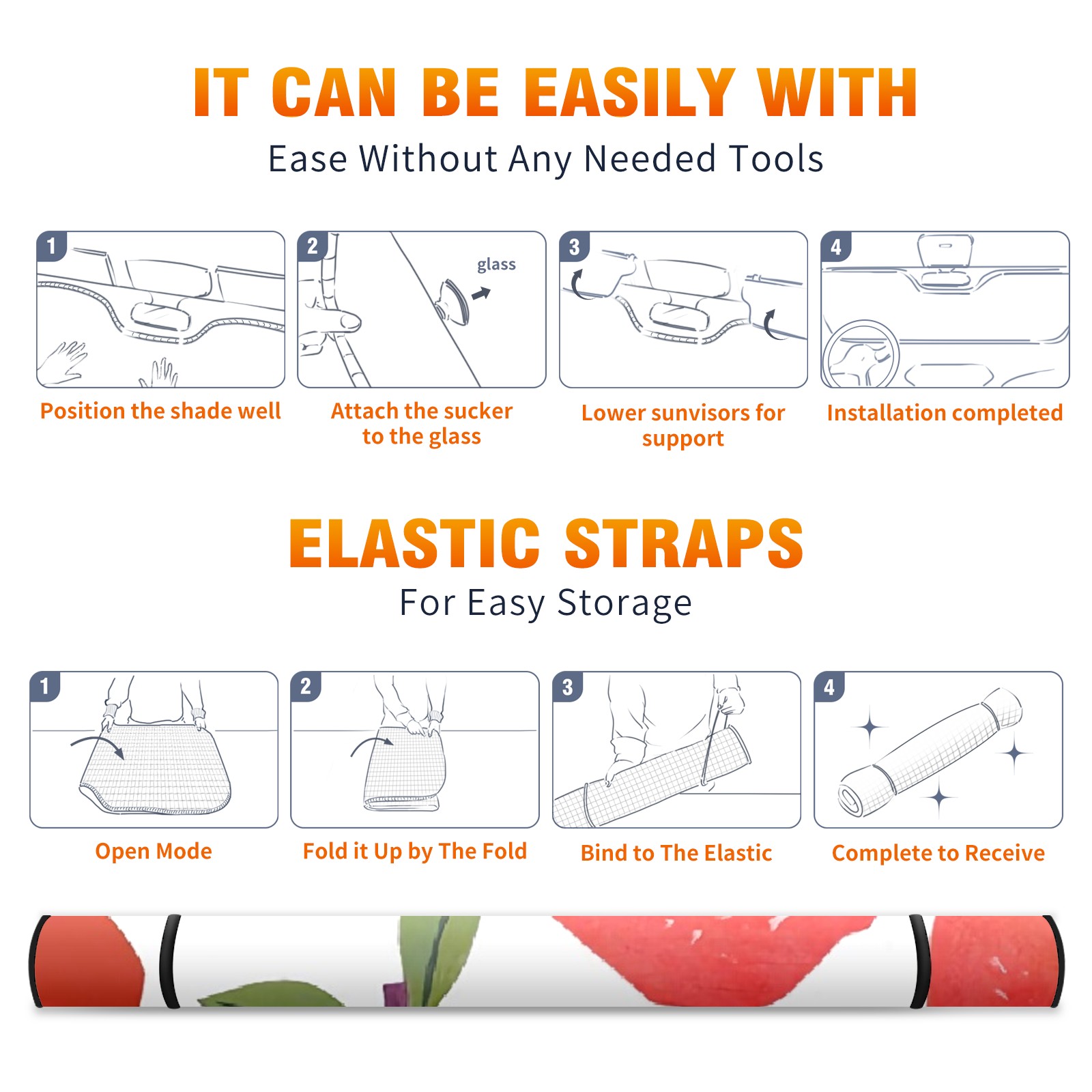 IT CAN BE EASILY WITH

Ease Without Any Needed Tools

1
Position the shade well

2
glass
Attach the sucker to the glass

3
Lower sunvisors for support

4
Installation completed

ELASTIC STRAPS

For Easy Storage

1
Open Mode

2
Fold it Up by The Fold

3
Bind to The Elastic

4
Complete to Receive